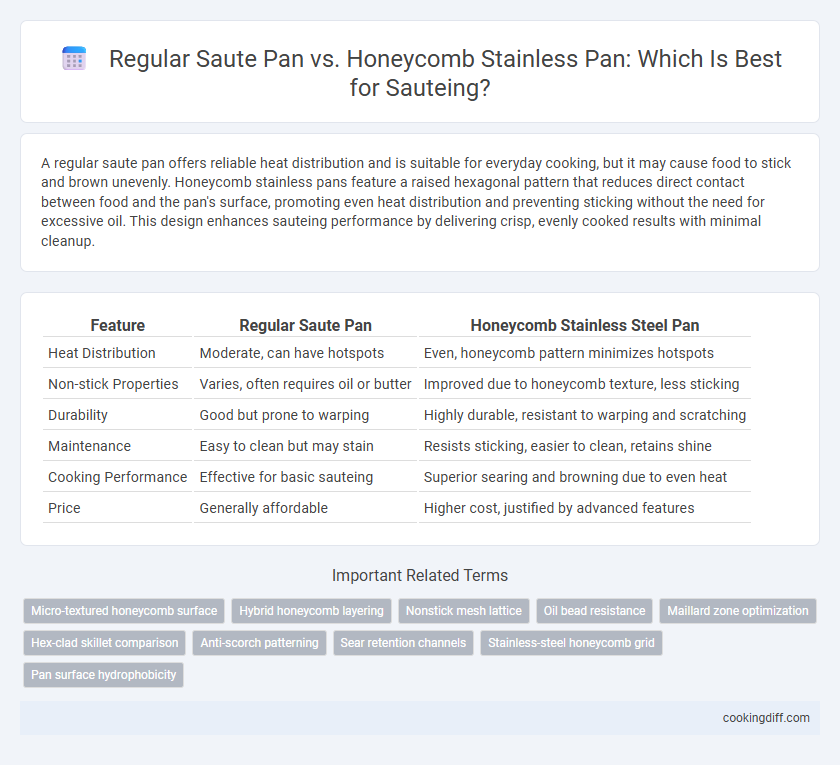 Regular Saute Pan vs. Honeycomb Stainless Pan: Which Is Best for Sauteing?

A regular saute pan offers reliable heat distribution and is suitable for everyday cooking, but it may cause food to stick and brown unevenly. Honeycomb stainless pans feature a raised hexagonal pattern that reduces direct contact between food and the pan's surface, promoting even heat distribution and preventing sticking without the need for excessive oil. This design enhances sauteing performance by delivering crisp, evenly cooked results with minimal cleanup.

| Feature | Regular Saute Pan | Honeycomb Stainless Steel Pan |
|---|---|---|
| Heat Distribution | Moderate, can have hotspots | Even, honeycomb pattern minimizes hotspots |
| Non-stick Properties | Varies, often requires oil or butter | Improved due to honeycomb texture, less sticking |
| Durability | Good but prone to warping | Highly durable, resistant to warping and scratching |
| Maintenance | Easy to clean but may stain | Resists sticking, easier to clean, retains shine |
| Cooking Performance | Effective for basic sauteing | Superior searing and browning due to even heat |
| Price | Generally affordable | Higher cost, justified by advanced features |

Important Related Terms

Micro-textured honeycomb surface
Hybrid honeycomb layering
Nonstick mesh lattice
Oil bead resistance
Maillard zone optimization
Hex-clad skillet comparison
Anti-scorch patterning
Sear retention channels
Stainless-steel honeycomb grid
Pan surface hydrophobicity

cookingdiff.com