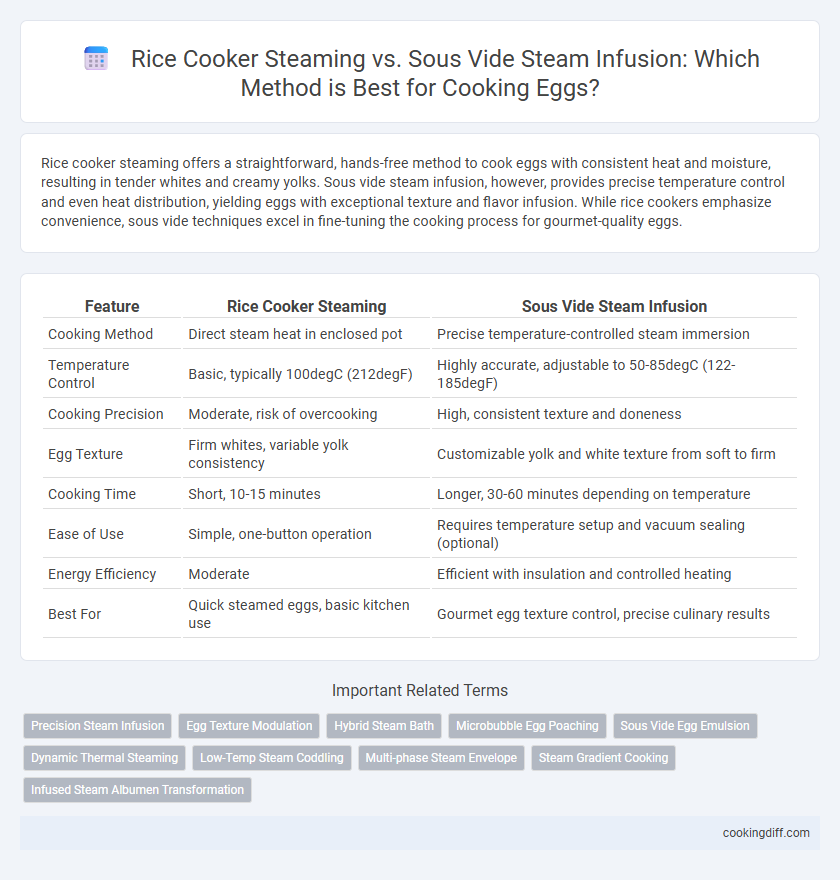 Rice Cooker Steaming vs. Sous Vide Steam Infusion: Which Method is Best for Cooking Eggs?

Rice cooker steaming offers a straightforward, hands-free method to cook eggs with consistent heat and moisture, resulting in tender whites and creamy yolks. Sous vide steam infusion, however, provides precise temperature control and even heat distribution, yielding eggs with exceptional texture and flavor infusion. While rice cookers emphasize convenience, sous vide techniques excel in fine-tuning the cooking process for gourmet-quality eggs.

| Feature | Rice Cooker Steaming | Sous Vide Steam Infusion |
|---|---|---|
| Cooking Method | Direct steam heat in enclosed pot | Precise temperature-controlled steam immersion |
| Temperature Control | Basic, typically 100degC (212degF) | Highly accurate, adjustable to 50-85degC (122-185degF) |
| Cooking Precision | Moderate, risk of overcooking | High, consistent texture and doneness |
| Egg Texture | Firm whites, variable yolk consistency | Customizable yolk and white texture from soft to firm |
| Cooking Time | Short, 10-15 minutes | Longer, 30-60 minutes depending on temperature |
| Ease of Use | Simple, one-button operation | Requires temperature setup and vacuum sealing (optional) |
| Energy Efficiency | Moderate | Efficient with insulation and controlled heating |
| Best For | Quick steamed eggs, basic kitchen use | Gourmet egg texture control, precise culinary results |

Important Related Terms

Precision Steam Infusion
Egg Texture Modulation
Hybrid Steam Bath
Microbubble Egg Poaching
Sous Vide Egg Emulsion
Dynamic Thermal Steaming
Low-Temp Steam Coddling
Multi-phase Steam Envelope
Steam Gradient Cooking
Infused Steam Albumen Transformation

cookingdiff.com