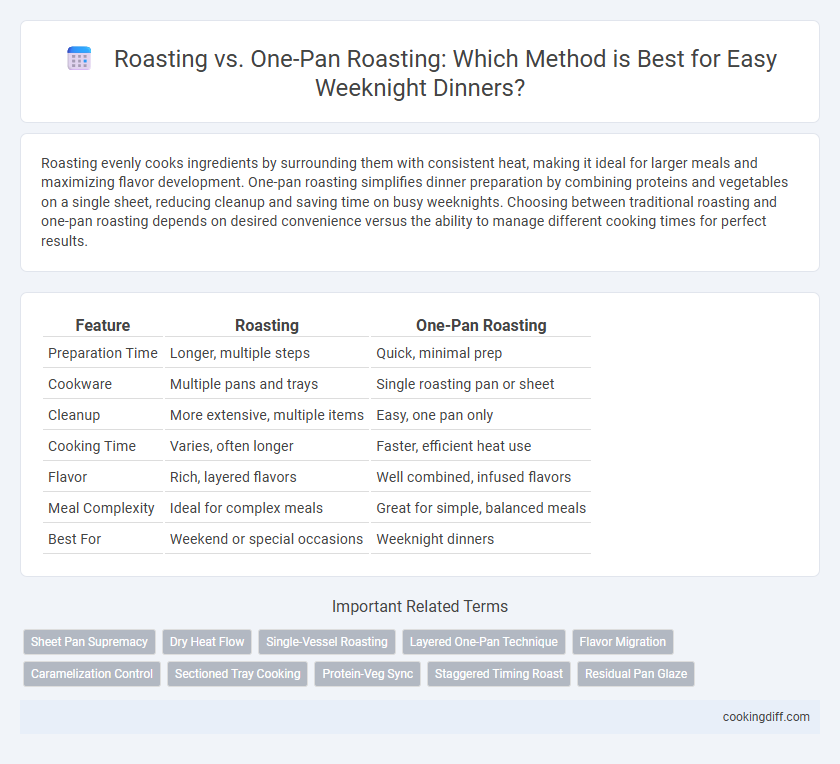 Roasting vs. One-Pan Roasting: Which Method is Best for Easy Weeknight Dinners?

Roasting evenly cooks ingredients by surrounding them with consistent heat, making it ideal for larger meals and maximizing flavor development. One-pan roasting simplifies dinner preparation by combining proteins and vegetables on a single sheet, reducing cleanup and saving time on busy weeknights. Choosing between traditional roasting and one-pan roasting depends on desired convenience versus the ability to manage different cooking times for perfect results.

| Feature | Roasting | One-Pan Roasting |
|---|---|---|
| Preparation Time | Longer, multiple steps | Quick, minimal prep |
| Cookware | Multiple pans and trays | Single roasting pan or sheet |
| Cleanup | More extensive, multiple items | Easy, one pan only |
| Cooking Time | Varies, often longer | Faster, efficient heat use |
| Flavor | Rich, layered flavors | Well combined, infused flavors |
| Meal Complexity | Ideal for complex meals | Great for simple, balanced meals |
| Best For | Weekend or special occasions | Weeknight dinners |

Important Related Terms

Sheet Pan Supremacy
Dry Heat Flow
Single-Vessel Roasting
Layered One-Pan Technique
Flavor Migration
Caramelization Control
Sectioned Tray Cooking
Protein-Veg Sync
Staggered Timing Roast
Residual Pan Glaze

cookingdiff.com