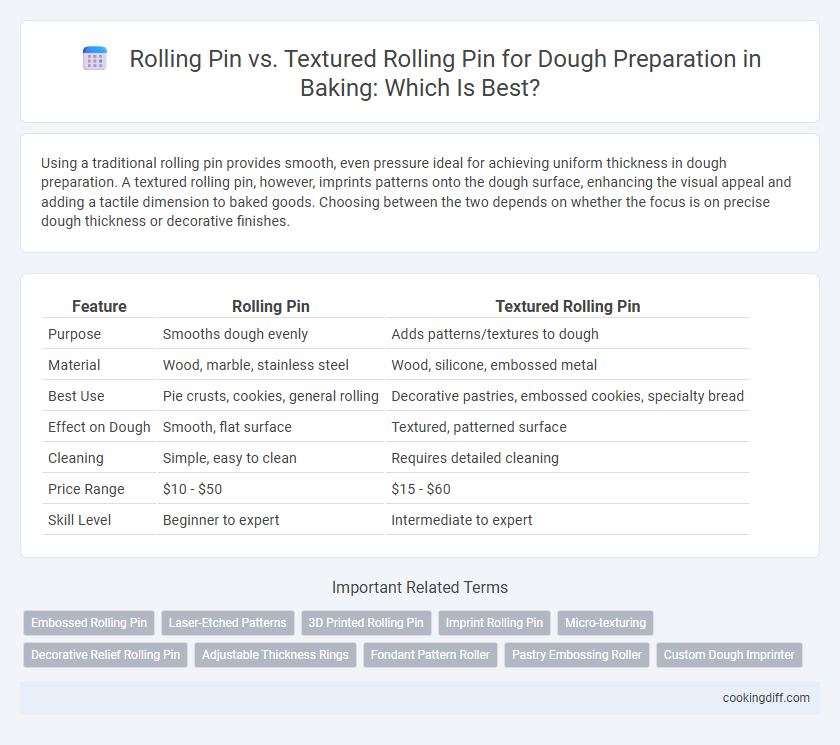 Rolling Pin vs. Textured Rolling Pin for Dough Preparation in Baking: Which Is Best?

Using a traditional rolling pin provides smooth, even pressure ideal for achieving uniform thickness in dough preparation. A textured rolling pin, however, imprints patterns onto the dough surface, enhancing the visual appeal and adding a tactile dimension to baked goods. Choosing between the two depends on whether the focus is on precise dough thickness or decorative finishes.

| Feature | Rolling Pin | Textured Rolling Pin |
|---|---|---|
| Purpose | Smooths dough evenly | Adds patterns/textures to dough |
| Material | Wood, marble, stainless steel | Wood, silicone, embossed metal |
| Best Use | Pie crusts, cookies, general rolling | Decorative pastries, embossed cookies, specialty bread |
| Effect on Dough | Smooth, flat surface | Textured, patterned surface |
| Cleaning | Simple, easy to clean | Requires detailed cleaning |
| Price Range | \$10 - \$50 | \$15 - \$60 |
| Skill Level | Beginner to expert | Intermediate to expert |

Important Related Terms

Embossed Rolling Pin
Laser-Etched Patterns
3D Printed Rolling Pin
Imprint Rolling Pin
Micro-texturing
Decorative Relief Rolling Pin
Adjustable Thickness Rings
Fondant Pattern Roller
Pastry Embossing Roller
Custom Dough Imprinter

cookingdiff.com