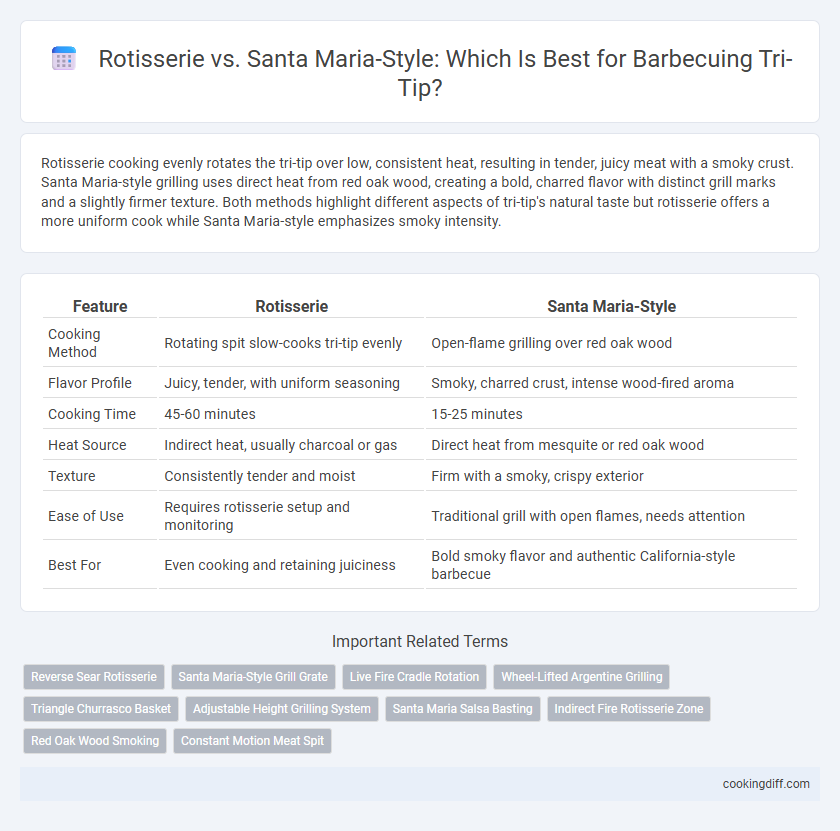 Rotisserie vs. Santa Maria-Style: Which Is Best for Barbecuing Tri-Tip?

Rotisserie cooking evenly rotates the tri-tip over low, consistent heat, resulting in tender, juicy meat with a smoky crust. Santa Maria-style grilling uses direct heat from red oak wood, creating a bold, charred flavor with distinct grill marks and a slightly firmer texture. Both methods highlight different aspects of tri-tip's natural taste but rotisserie offers a more uniform cook while Santa Maria-style emphasizes smoky intensity.

| Feature | Rotisserie | Santa Maria-Style |
|---|---|---|
| Cooking Method | Rotating spit slow-cooks tri-tip evenly | Open-flame grilling over red oak wood |
| Flavor Profile | Juicy, tender, with uniform seasoning | Smoky, charred crust, intense wood-fired aroma |
| Cooking Time | 45-60 minutes | 15-25 minutes |
| Heat Source | Indirect heat, usually charcoal or gas | Direct heat from mesquite or red oak wood |
| Texture | Consistently tender and moist | Firm with a smoky, crispy exterior |
| Ease of Use | Requires rotisserie setup and monitoring | Traditional grill with open flames, needs attention |
| Best For | Even cooking and retaining juiciness | Bold smoky flavor and authentic California-style barbecue |

Important Related Terms

Reverse Sear Rotisserie
Santa Maria-Style Grill Grate
Live Fire Cradle Rotation
Wheel-Lifted Argentine Grilling
Triangle Churrasco Basket
Adjustable Height Grilling System
Santa Maria Salsa Basting
Indirect Fire Rotisserie Zone
Red Oak Wood Smoking
Constant Motion Meat Spit

cookingdiff.com