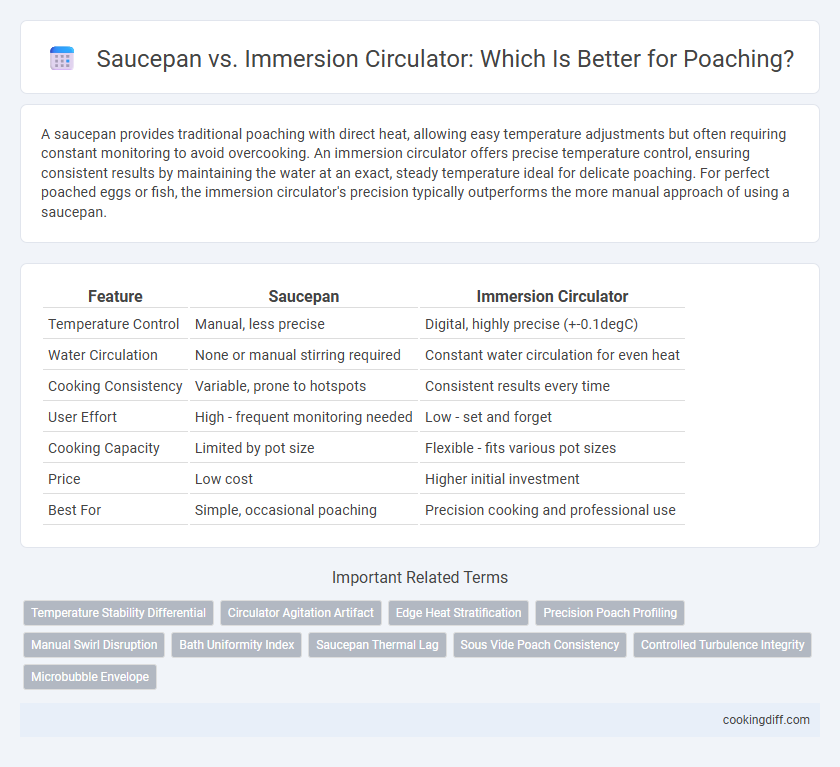 Saucepan vs. Immersion Circulator: Which Is Better for Poaching?

A saucepan provides traditional poaching with direct heat, allowing easy temperature adjustments but often requiring constant monitoring to avoid overcooking. An immersion circulator offers precise temperature control, ensuring consistent results by maintaining the water at an exact, steady temperature ideal for delicate poaching. For perfect poached eggs or fish, the immersion circulator's precision typically outperforms the more manual approach of using a saucepan.

| Feature | Saucepan | Immersion Circulator |
|---|---|---|
| Temperature Control | Manual, less precise | Digital, highly precise (+-0.1degC) |
| Water Circulation | None or manual stirring required | Constant water circulation for even heat |
| Cooking Consistency | Variable, prone to hotspots | Consistent results every time |
| User Effort | High - frequent monitoring needed | Low - set and forget |
| Cooking Capacity | Limited by pot size | Flexible - fits various pot sizes |
| Price | Low cost | Higher initial investment |
| Best For | Simple, occasional poaching | Precision cooking and professional use |

Important Related Terms

Temperature Stability Differential
Circulator Agitation Artifact
Edge Heat Stratification
Precision Poach Profiling
Manual Swirl Disruption
Bath Uniformity Index
Saucepan Thermal Lag
Sous Vide Poach Consistency
Controlled Turbulence Integrity
Microbubble Envelope

cookingdiff.com