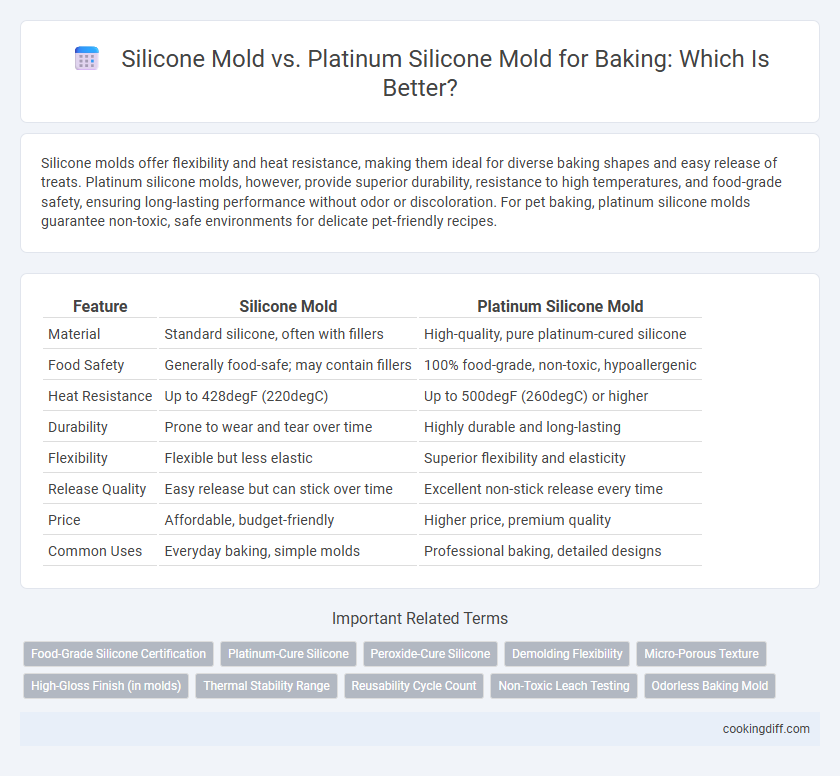 Silicone Mold vs. Platinum Silicone Mold for Baking: Which Is Better?

Silicone molds offer flexibility and heat resistance, making them ideal for diverse baking shapes and easy release of treats. Platinum silicone molds, however, provide superior durability, resistance to high temperatures, and food-grade safety, ensuring long-lasting performance without odor or discoloration. For pet baking, platinum silicone molds guarantee non-toxic, safe environments for delicate pet-friendly recipes.

| Feature | Silicone Mold | Platinum Silicone Mold |
|---|---|---|
| Material | Standard silicone, often with fillers | High-quality, pure platinum-cured silicone |
| Food Safety | Generally food-safe; may contain fillers | 100% food-grade, non-toxic, hypoallergenic |
| Heat Resistance | Up to 428degF (220degC) | Up to 500degF (260degC) or higher |
| Durability | Prone to wear and tear over time | Highly durable and long-lasting |
| Flexibility | Flexible but less elastic | Superior flexibility and elasticity |
| Release Quality | Easy release but can stick over time | Excellent non-stick release every time |
| Price | Affordable, budget-friendly | Higher price, premium quality |
| Common Uses | Everyday baking, simple molds | Professional baking, detailed designs |

Important Related Terms

Food-Grade Silicone Certification
Platinum-Cure Silicone
Peroxide-Cure Silicone
Demolding Flexibility
Micro-Porous Texture
High-Gloss Finish (in molds)
Thermal Stability Range
Reusability Cycle Count
Non-Toxic Leach Testing
Odorless Baking Mold

cookingdiff.com