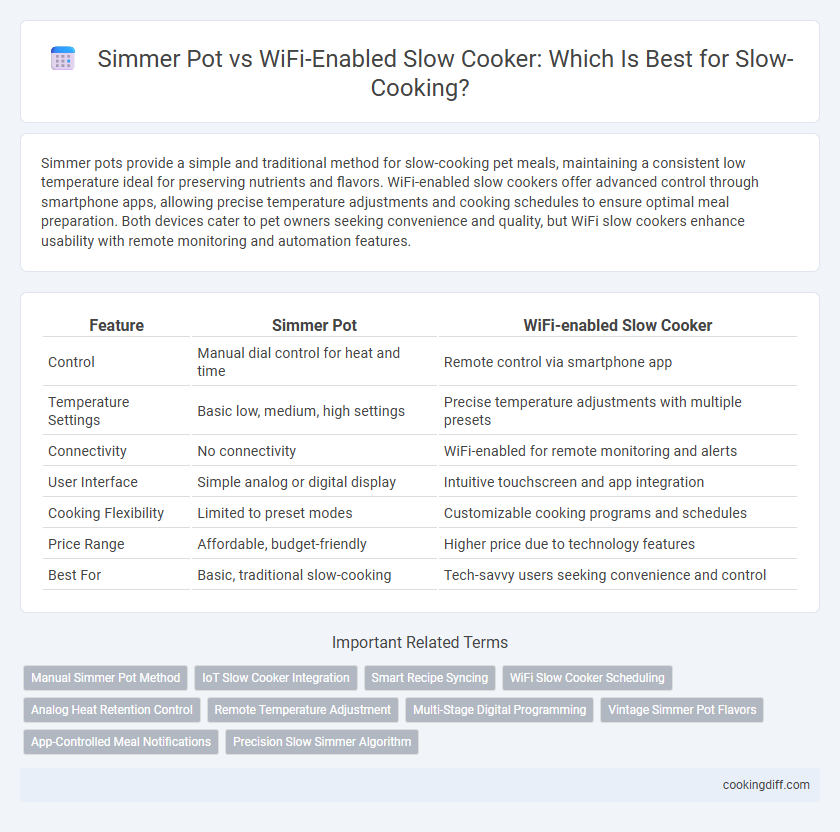 Simmer Pot vs WiFi-Enabled Slow Cooker: Which Is Best for Slow-Cooking?

Simmer pots provide a simple and traditional method for slow-cooking pet meals, maintaining a consistent low temperature ideal for preserving nutrients and flavors. WiFi-enabled slow cookers offer advanced control through smartphone apps, allowing precise temperature adjustments and cooking schedules to ensure optimal meal preparation. Both devices cater to pet owners seeking convenience and quality, but WiFi slow cookers enhance usability with remote monitoring and automation features.

| Feature | Simmer Pot | WiFi-enabled Slow Cooker |
|---|---|---|
| Control | Manual dial control for heat and time | Remote control via smartphone app |
| Temperature Settings | Basic low, medium, high settings | Precise temperature adjustments with multiple presets |
| Connectivity | No connectivity | WiFi-enabled for remote monitoring and alerts |
| User Interface | Simple analog or digital display | Intuitive touchscreen and app integration |
| Cooking Flexibility | Limited to preset modes | Customizable cooking programs and schedules |
| Price Range | Affordable, budget-friendly | Higher price due to technology features |
| Best For | Basic, traditional slow-cooking | Tech-savvy users seeking convenience and control |

Important Related Terms

Manual Simmer Pot Method
IoT Slow Cooker Integration
Smart Recipe Syncing
WiFi Slow Cooker Scheduling
Analog Heat Retention Control
Remote Temperature Adjustment
Multi-Stage Digital Programming
Vintage Simmer Pot Flavors
App-Controlled Meal Notifications
Precision Slow Simmer Algorithm

cookingdiff.com