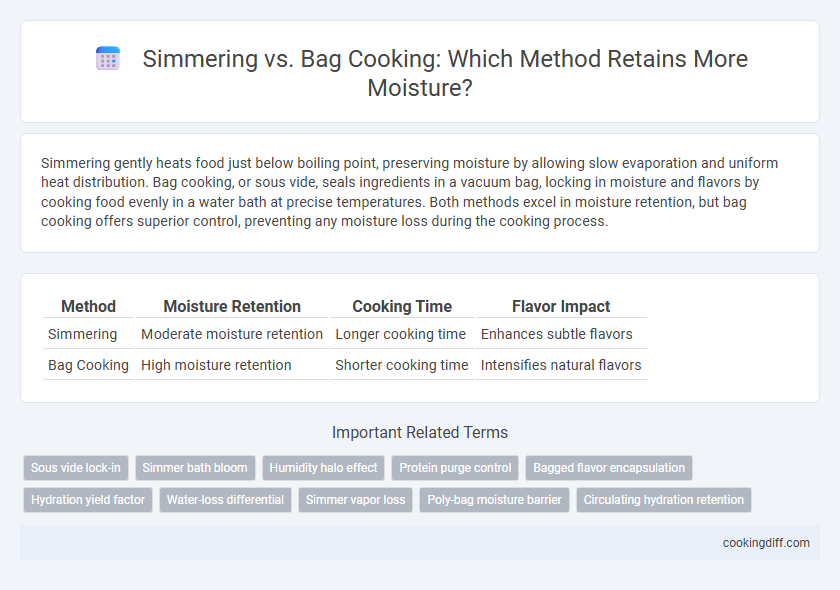 Simmering vs. Bag Cooking: Which Method Retains More Moisture?

Simmering gently heats food just below boiling point, preserving moisture by allowing slow evaporation and uniform heat distribution. Bag cooking, or sous vide, seals ingredients in a vacuum bag, locking in moisture and flavors by cooking food evenly in a water bath at precise temperatures. Both methods excel in moisture retention, but bag cooking offers superior control, preventing any moisture loss during the cooking process.

| Method | Moisture Retention | Cooking Time | Flavor Impact |
|---|---|---|---|
| Simmering | Moderate moisture retention | Longer cooking time | Enhances subtle flavors |
| Bag Cooking | High moisture retention | Shorter cooking time | Intensifies natural flavors |

Important Related Terms

Sous vide lock-in
Simmer bath bloom
Humidity halo effect
Protein purge control
Bagged flavor encapsulation
Hydration yield factor
Water-loss differential
Simmer vapor loss
Poly-bag moisture barrier
Circulating hydration retention

cookingdiff.com