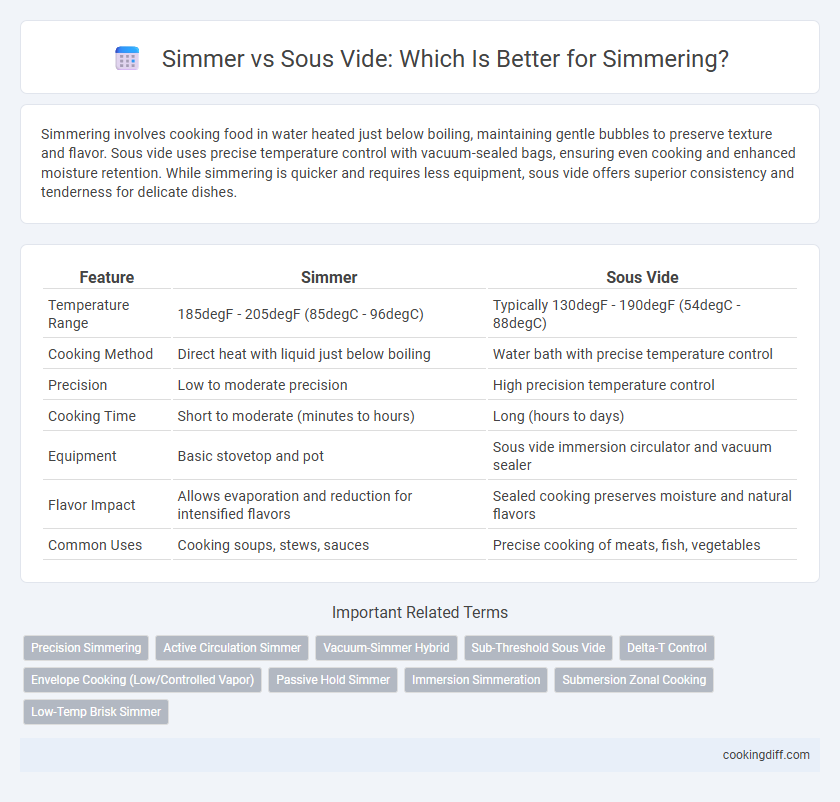 Simmer vs Sous Vide: Which Is Better for Simmering?

Simmering involves cooking food in water heated just below boiling, maintaining gentle bubbles to preserve texture and flavor. Sous vide uses precise temperature control with vacuum-sealed bags, ensuring even cooking and enhanced moisture retention. While simmering is quicker and requires less equipment, sous vide offers superior consistency and tenderness for delicate dishes.

| Feature | Simmer | Sous Vide |
|---|---|---|
| Temperature Range | 185degF - 205degF (85degC - 96degC) | Typically 130degF - 190degF (54degC - 88degC) |
| Cooking Method | Direct heat with liquid just below boiling | Water bath with precise temperature control |
| Precision | Low to moderate precision | High precision temperature control |
| Cooking Time | Short to moderate (minutes to hours) | Long (hours to days) |
| Equipment | Basic stovetop and pot | Sous vide immersion circulator and vacuum sealer |
| Flavor Impact | Allows evaporation and reduction for intensified flavors | Sealed cooking preserves moisture and natural flavors |
| Common Uses | Cooking soups, stews, sauces | Precise cooking of meats, fish, vegetables |

Important Related Terms

Precision Simmering
Active Circulation Simmer
Vacuum-Simmer Hybrid
Sub-Threshold Sous Vide
Delta-T Control
Envelope Cooking (Low/Controlled Vapor)
Passive Hold Simmer
Immersion Simmeration
Submersion Zonal Cooking
Low-Temp Brisk Simmer

cookingdiff.com