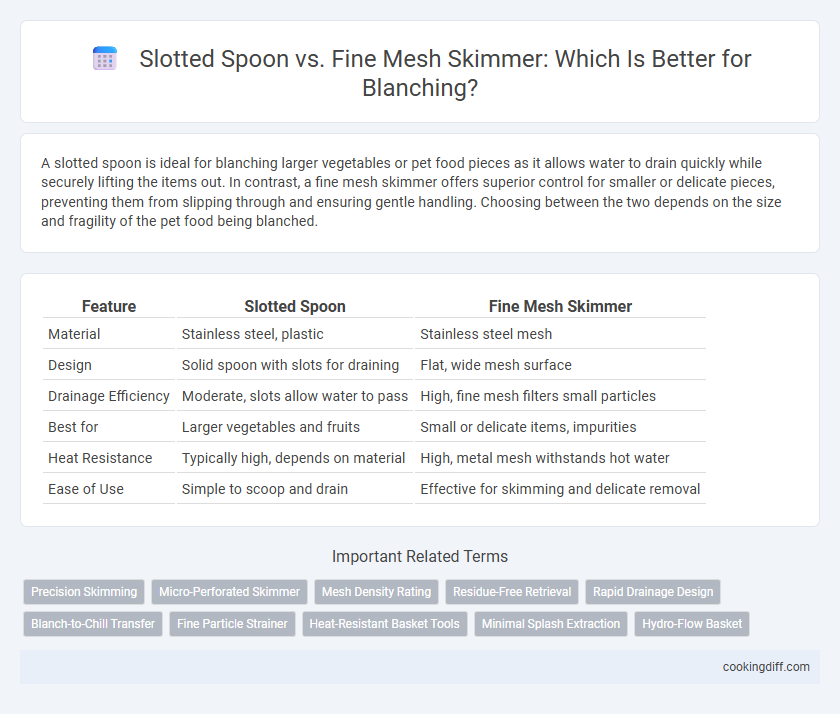 Slotted Spoon vs. Fine Mesh Skimmer: Which Is Better for Blanching?

A slotted spoon is ideal for blanching larger vegetables or pet food pieces as it allows water to drain quickly while securely lifting the items out. In contrast, a fine mesh skimmer offers superior control for smaller or delicate pieces, preventing them from slipping through and ensuring gentle handling. Choosing between the two depends on the size and fragility of the pet food being blanched.

| Feature | Slotted Spoon | Fine Mesh Skimmer |
|---|---|---|
| Material | Stainless steel, plastic | Stainless steel mesh |
| Design | Solid spoon with slots for draining | Flat, wide mesh surface |
| Drainage Efficiency | Moderate, slots allow water to pass | High, fine mesh filters small particles |
| Best for | Larger vegetables and fruits | Small or delicate items, impurities |
| Heat Resistance | Typically high, depends on material | High, metal mesh withstands hot water |
| Ease of Use | Simple to scoop and drain | Effective for skimming and delicate removal |

Important Related Terms

Precision Skimming
Micro-Perforated Skimmer
Mesh Density Rating
Residue-Free Retrieval
Rapid Drainage Design
Blanch-to-Chill Transfer
Fine Particle Strainer
Heat-Resistant Basket Tools
Minimal Splash Extraction
Hydro-Flow Basket

cookingdiff.com