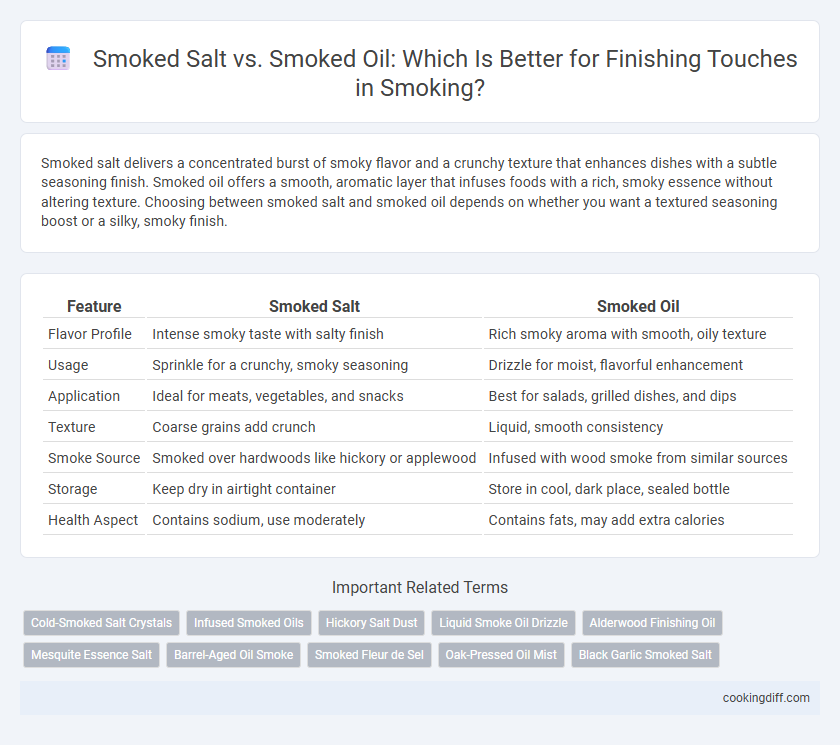 Smoked Salt vs. Smoked Oil: Which Is Better for Finishing Touches in Smoking?

Smoked salt delivers a concentrated burst of smoky flavor and a crunchy texture that enhances dishes with a subtle seasoning finish. Smoked oil offers a smooth, aromatic layer that infuses foods with a rich, smoky essence without altering texture. Choosing between smoked salt and smoked oil depends on whether you want a textured seasoning boost or a silky, smoky finish.

| Feature | Smoked Salt | Smoked Oil |
|---|---|---|
| Flavor Profile | Intense smoky taste with salty finish | Rich smoky aroma with smooth, oily texture |
| Usage | Sprinkle for a crunchy, smoky seasoning | Drizzle for moist, flavorful enhancement |
| Application | Ideal for meats, vegetables, and snacks | Best for salads, grilled dishes, and dips |
| Texture | Coarse grains add crunch | Liquid, smooth consistency |
| Smoke Source | Smoked over hardwoods like hickory or applewood | Infused with wood smoke from similar sources |
| Storage | Keep dry in airtight container | Store in cool, dark place, sealed bottle |
| Health Aspect | Contains sodium, use moderately | Contains fats, may add extra calories |

Important Related Terms

Cold-Smoked Salt Crystals
Infused Smoked Oils
Hickory Salt Dust
Liquid Smoke Oil Drizzle
Alderwood Finishing Oil
Mesquite Essence Salt
Barrel-Aged Oil Smoke
Smoked Fleur de Sel
Oak-Pressed Oil Mist
Black Garlic Smoked Salt

cookingdiff.com