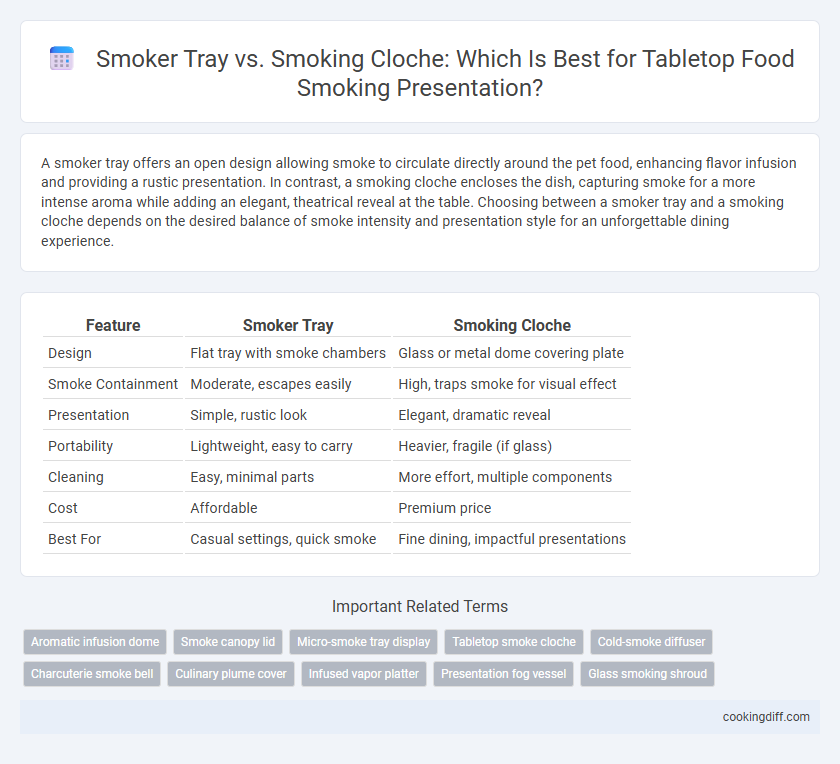 Smoker Tray vs. Smoking Cloche: Which Is Best for Tabletop Food Smoking Presentation?

A smoker tray offers an open design allowing smoke to circulate directly around the pet food, enhancing flavor infusion and providing a rustic presentation. In contrast, a smoking cloche encloses the dish, capturing smoke for a more intense aroma while adding an elegant, theatrical reveal at the table. Choosing between a smoker tray and a smoking cloche depends on the desired balance of smoke intensity and presentation style for an unforgettable dining experience.

| Feature | Smoker Tray | Smoking Cloche |
|---|---|---|
| Design | Flat tray with smoke chambers | Glass or metal dome covering plate |
| Smoke Containment | Moderate, escapes easily | High, traps smoke for visual effect |
| Presentation | Simple, rustic look | Elegant, dramatic reveal |
| Portability | Lightweight, easy to carry | Heavier, fragile (if glass) |
| Cleaning | Easy, minimal parts | More effort, multiple components |
| Cost | Affordable | Premium price |
| Best For | Casual settings, quick smoke | Fine dining, impactful presentations |

Important Related Terms

Aromatic infusion dome
Smoke canopy lid
Micro-smoke tray display
Tabletop smoke cloche
Cold-smoke diffuser
Charcuterie smoke bell
Culinary plume cover
Infused vapor platter
Presentation fog vessel
Glass smoking shroud

cookingdiff.com