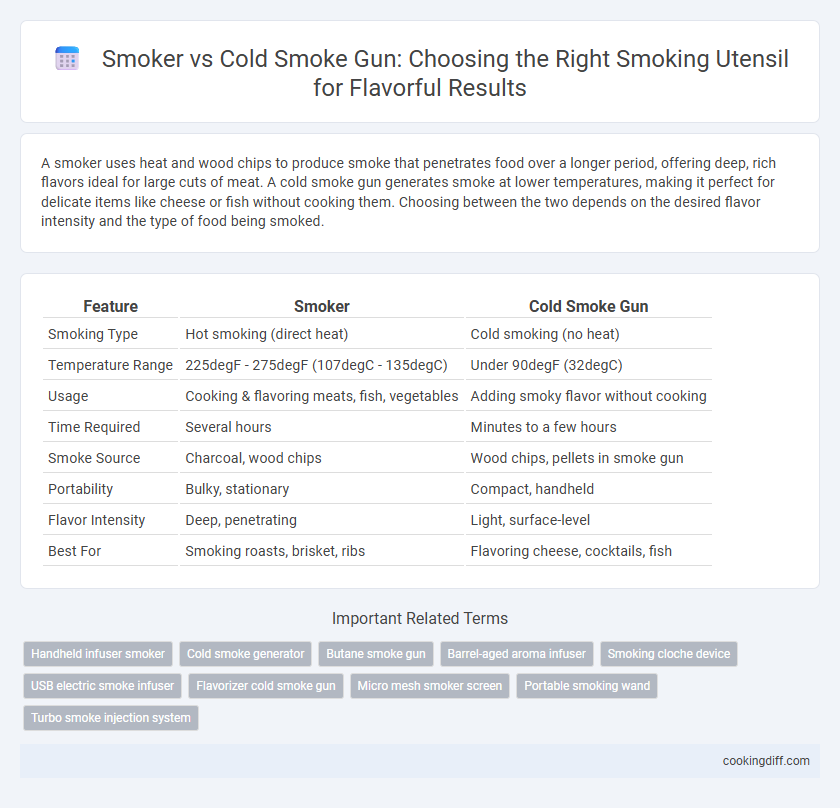 Smoker vs Cold Smoke Gun: Choosing the Right Smoking Utensil for Flavorful Results

A smoker uses heat and wood chips to produce smoke that penetrates food over a longer period, offering deep, rich flavors ideal for large cuts of meat. A cold smoke gun generates smoke at lower temperatures, making it perfect for delicate items like cheese or fish without cooking them. Choosing between the two depends on the desired flavor intensity and the type of food being smoked.

| Feature | Smoker | Cold Smoke Gun |
|---|---|---|
| Smoking Type | Hot smoking (direct heat) | Cold smoking (no heat) |
| Temperature Range | 225degF - 275degF (107degC - 135degC) | Under 90degF (32degC) |
| Usage | Cooking & flavoring meats, fish, vegetables | Adding smoky flavor without cooking |
| Time Required | Several hours | Minutes to a few hours |
| Smoke Source | Charcoal, wood chips | Wood chips, pellets in smoke gun |
| Portability | Bulky, stationary | Compact, handheld |
| Flavor Intensity | Deep, penetrating | Light, surface-level |
| Best For | Smoking roasts, brisket, ribs | Flavoring cheese, cocktails, fish |

Important Related Terms

Handheld infuser smoker
Cold smoke generator
Butane smoke gun
Barrel-aged aroma infuser
Smoking cloche device
USB electric smoke infuser
Flavorizer cold smoke gun
Micro mesh smoker screen
Portable smoking wand
Turbo smoke injection system

cookingdiff.com