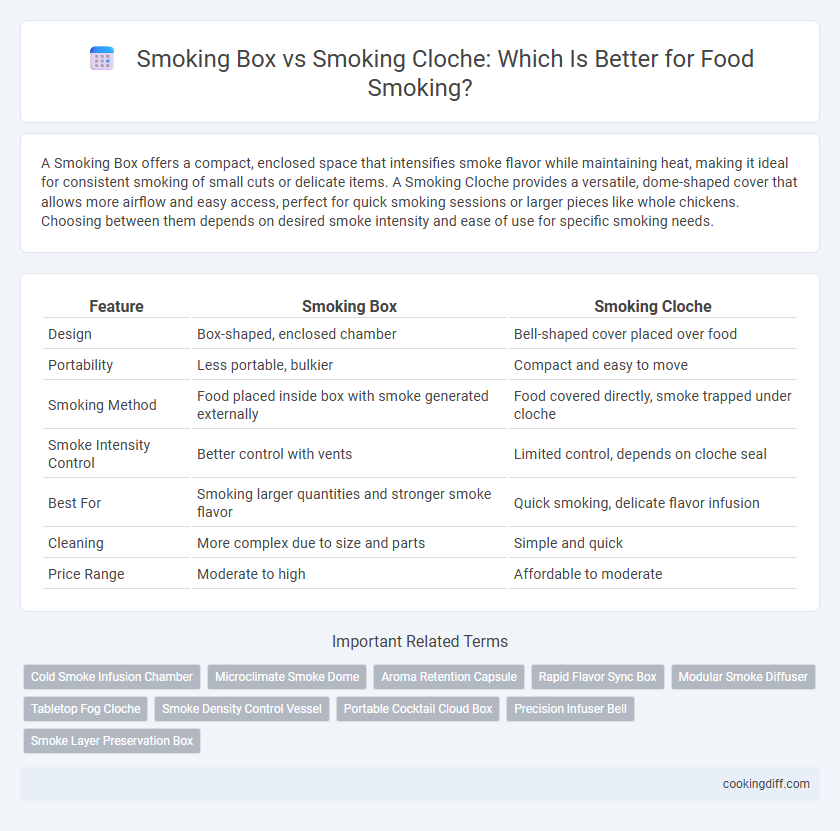 Smoking Box vs Smoking Cloche: Which Is Better for Food Smoking?

A Smoking Box offers a compact, enclosed space that intensifies smoke flavor while maintaining heat, making it ideal for consistent smoking of small cuts or delicate items. A Smoking Cloche provides a versatile, dome-shaped cover that allows more airflow and easy access, perfect for quick smoking sessions or larger pieces like whole chickens. Choosing between them depends on desired smoke intensity and ease of use for specific smoking needs.

| Feature | Smoking Box | Smoking Cloche |
|---|---|---|
| Design | Box-shaped, enclosed chamber | Bell-shaped cover placed over food |
| Portability | Less portable, bulkier | Compact and easy to move |
| Smoking Method | Food placed inside box with smoke generated externally | Food covered directly, smoke trapped under cloche |
| Smoke Intensity Control | Better control with vents | Limited control, depends on cloche seal |
| Best For | Smoking larger quantities and stronger smoke flavor | Quick smoking, delicate flavor infusion |
| Cleaning | More complex due to size and parts | Simple and quick |
| Price Range | Moderate to high | Affordable to moderate |

Important Related Terms

Cold Smoke Infusion Chamber
Microclimate Smoke Dome
Aroma Retention Capsule
Rapid Flavor Sync Box
Modular Smoke Diffuser
Tabletop Fog Cloche
Smoke Density Control Vessel
Portable Cocktail Cloud Box
Precision Infuser Bell
Smoke Layer Preservation Box

cookingdiff.com