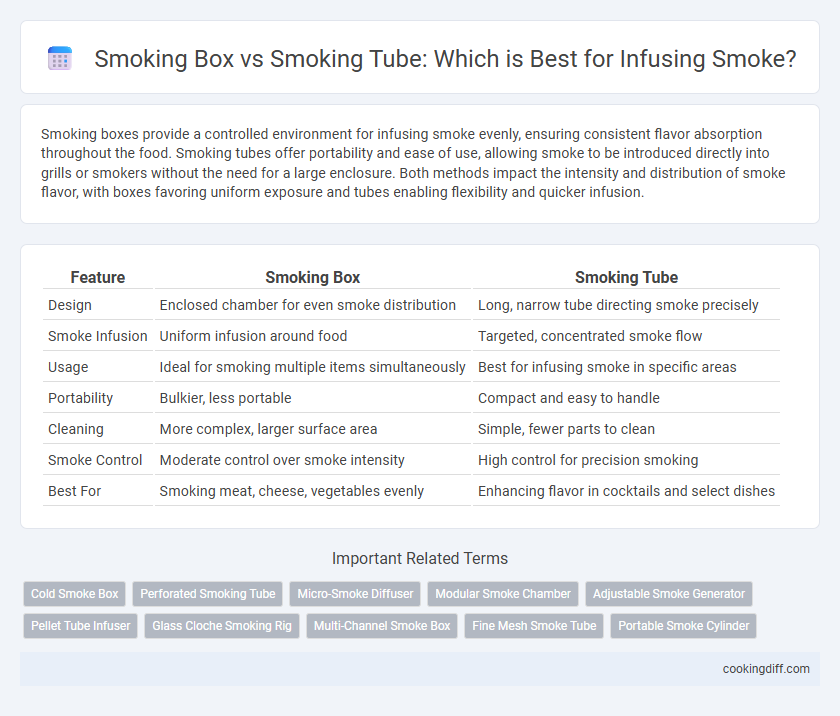 Smoking Box vs Smoking Tube: Which is Best for Infusing Smoke?

Smoking boxes provide a controlled environment for infusing smoke evenly, ensuring consistent flavor absorption throughout the food. Smoking tubes offer portability and ease of use, allowing smoke to be introduced directly into grills or smokers without the need for a large enclosure. Both methods impact the intensity and distribution of smoke flavor, with boxes favoring uniform exposure and tubes enabling flexibility and quicker infusion.

| Feature | Smoking Box | Smoking Tube |
|---|---|---|
| Design | Enclosed chamber for even smoke distribution | Long, narrow tube directing smoke precisely |
| Smoke Infusion | Uniform infusion around food | Targeted, concentrated smoke flow |
| Usage | Ideal for smoking multiple items simultaneously | Best for infusing smoke in specific areas |
| Portability | Bulkier, less portable | Compact and easy to handle |
| Cleaning | More complex, larger surface area | Simple, fewer parts to clean |
| Smoke Control | Moderate control over smoke intensity | High control for precision smoking |
| Best For | Smoking meat, cheese, vegetables evenly | Enhancing flavor in cocktails and select dishes |

Important Related Terms

Cold Smoke Box
Perforated Smoking Tube
Micro-Smoke Diffuser
Modular Smoke Chamber
Adjustable Smoke Generator
Pellet Tube Infuser
Glass Cloche Smoking Rig
Multi-Channel Smoke Box
Fine Mesh Smoke Tube
Portable Smoke Cylinder

cookingdiff.com