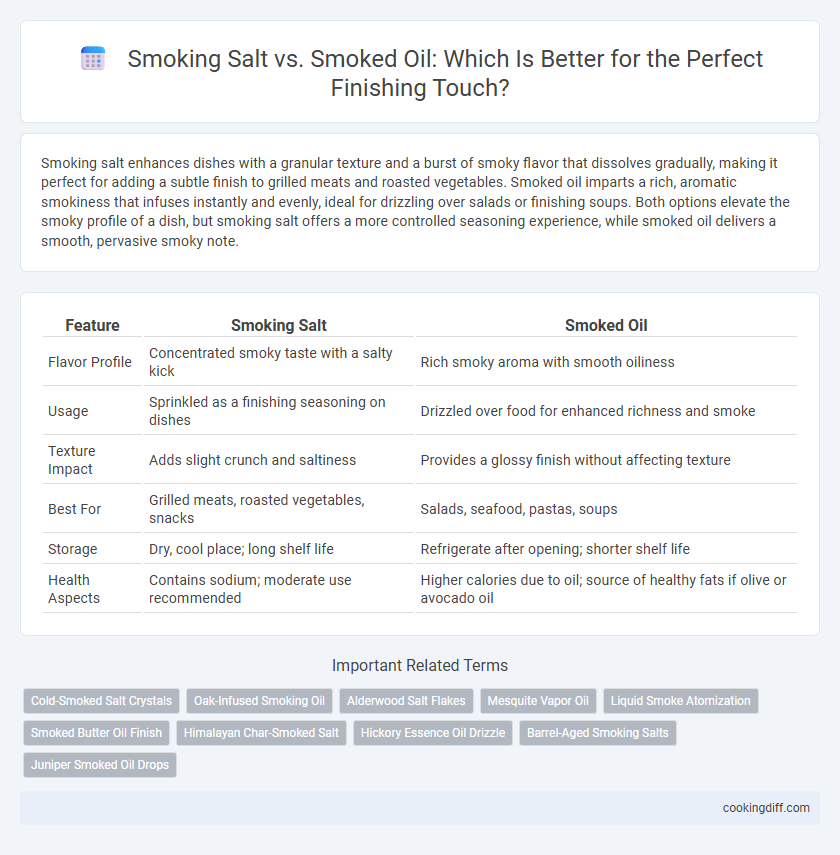 Smoking Salt vs. Smoked Oil: Which Is Better for the Perfect Finishing Touch?

Smoking salt enhances dishes with a granular texture and a burst of smoky flavor that dissolves gradually, making it perfect for adding a subtle finish to grilled meats and roasted vegetables. Smoked oil imparts a rich, aromatic smokiness that infuses instantly and evenly, ideal for drizzling over salads or finishing soups. Both options elevate the smoky profile of a dish, but smoking salt offers a more controlled seasoning experience, while smoked oil delivers a smooth, pervasive smoky note.

| Feature | Smoking Salt | Smoked Oil |
|---|---|---|
| Flavor Profile | Concentrated smoky taste with a salty kick | Rich smoky aroma with smooth oiliness |
| Usage | Sprinkled as a finishing seasoning on dishes | Drizzled over food for enhanced richness and smoke |
| Texture Impact | Adds slight crunch and saltiness | Provides a glossy finish without affecting texture |
| Best For | Grilled meats, roasted vegetables, snacks | Salads, seafood, pastas, soups |
| Storage | Dry, cool place; long shelf life | Refrigerate after opening; shorter shelf life |
| Health Aspects | Contains sodium; moderate use recommended | Higher calories due to oil; source of healthy fats if olive or avocado oil |

Important Related Terms

Cold-Smoked Salt Crystals
Oak-Infused Smoking Oil
Alderwood Salt Flakes
Mesquite Vapor Oil
Liquid Smoke Atomization
Smoked Butter Oil Finish
Himalayan Char-Smoked Salt
Hickory Essence Oil Drizzle
Barrel-Aged Smoking Salts
Juniper Smoked Oil Drops

cookingdiff.com