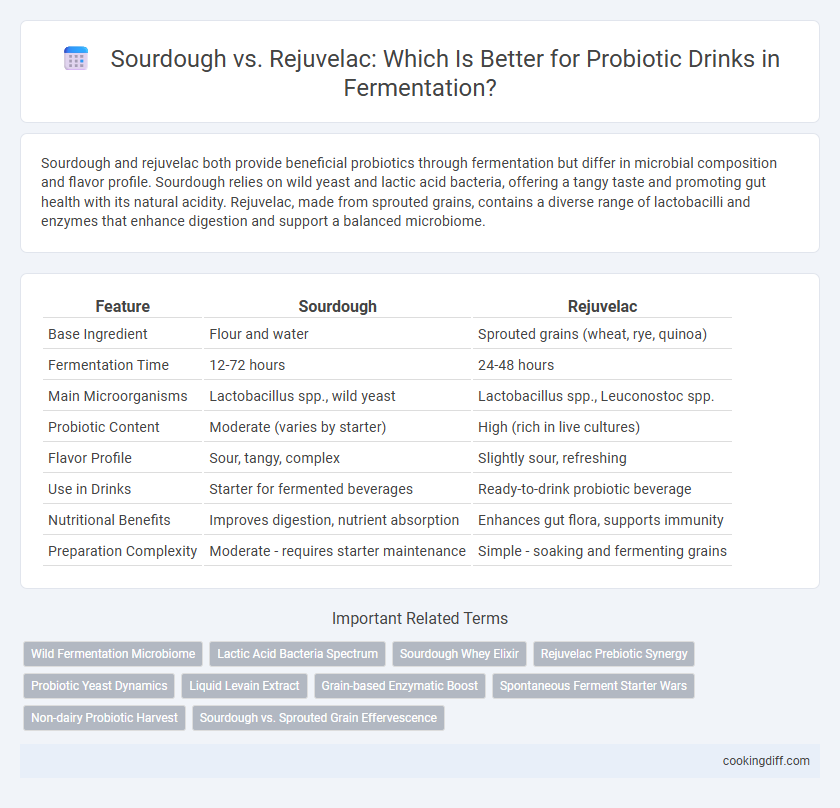 Sourdough vs. Rejuvelac: Which Is Better for Probiotic Drinks in Fermentation?

Sourdough and rejuvelac both provide beneficial probiotics through fermentation but differ in microbial composition and flavor profile. Sourdough relies on wild yeast and lactic acid bacteria, offering a tangy taste and promoting gut health with its natural acidity. Rejuvelac, made from sprouted grains, contains a diverse range of lactobacilli and enzymes that enhance digestion and support a balanced microbiome.

| Feature | Sourdough | Rejuvelac |
|---|---|---|
| Base Ingredient | Flour and water | Sprouted grains (wheat, rye, quinoa) |
| Fermentation Time | 12-72 hours | 24-48 hours |
| Main Microorganisms | Lactobacillus spp., wild yeast | Lactobacillus spp., Leuconostoc spp. |
| Probiotic Content | Moderate (varies by starter) | High (rich in live cultures) |
| Flavor Profile | Sour, tangy, complex | Slightly sour, refreshing |
| Use in Drinks | Starter for fermented beverages | Ready-to-drink probiotic beverage |
| Nutritional Benefits | Improves digestion, nutrient absorption | Enhances gut flora, supports immunity |
| Preparation Complexity | Moderate - requires starter maintenance | Simple - soaking and fermenting grains |

Important Related Terms

Wild Fermentation Microbiome
Lactic Acid Bacteria Spectrum
Sourdough Whey Elixir
Rejuvelac Prebiotic Synergy
Probiotic Yeast Dynamics
Liquid Levain Extract
Grain-based Enzymatic Boost
Spontaneous Ferment Starter Wars
Non-dairy Probiotic Harvest
Sourdough vs. Sprouted Grain Effervescence

cookingdiff.com