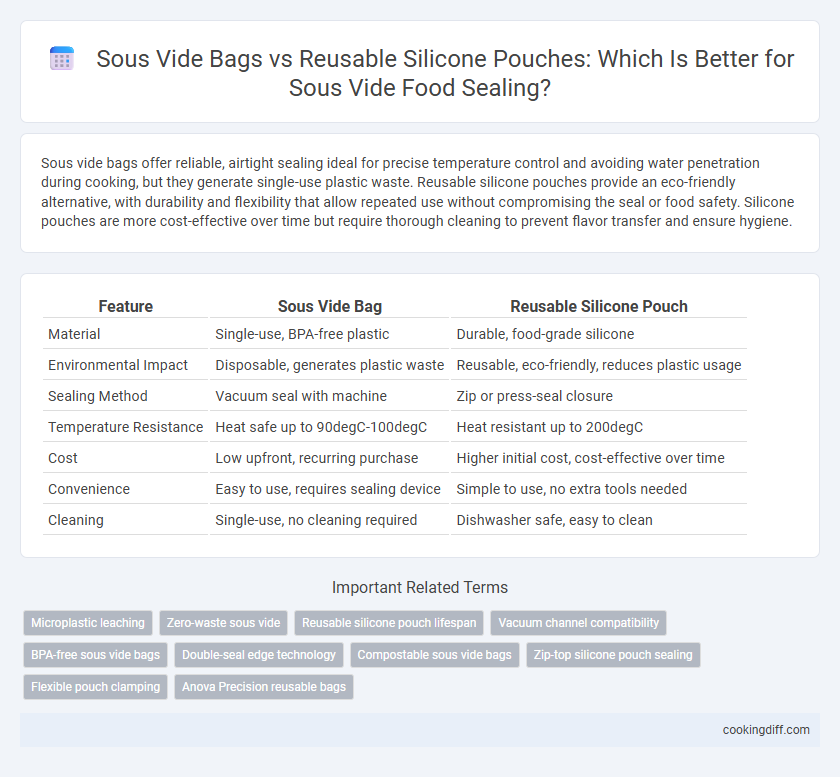 Sous Vide Bags vs Reusable Silicone Pouches: Which Is Better for Sous Vide Food Sealing?

Sous vide bags offer reliable, airtight sealing ideal for precise temperature control and avoiding water penetration during cooking, but they generate single-use plastic waste. Reusable silicone pouches provide an eco-friendly alternative, with durability and flexibility that allow repeated use without compromising the seal or food safety. Silicone pouches are more cost-effective over time but require thorough cleaning to prevent flavor transfer and ensure hygiene.

| Feature | Sous Vide Bag | Reusable Silicone Pouch |
|---|---|---|
| Material | Single-use, BPA-free plastic | Durable, food-grade silicone |
| Environmental Impact | Disposable, generates plastic waste | Reusable, eco-friendly, reduces plastic usage |
| Sealing Method | Vacuum seal with machine | Zip or press-seal closure |
| Temperature Resistance | Heat safe up to 90degC-100degC | Heat resistant up to 200degC |
| Cost | Low upfront, recurring purchase | Higher initial cost, cost-effective over time |
| Convenience | Easy to use, requires sealing device | Simple to use, no extra tools needed |
| Cleaning | Single-use, no cleaning required | Dishwasher safe, easy to clean |

Important Related Terms

Microplastic leaching
Zero-waste sous vide
Reusable silicone pouch lifespan
Vacuum channel compatibility
BPA-free sous vide bags
Double-seal edge technology
Compostable sous vide bags
Zip-top silicone pouch sealing
Flexible pouch clamping
Anova Precision reusable bags

cookingdiff.com