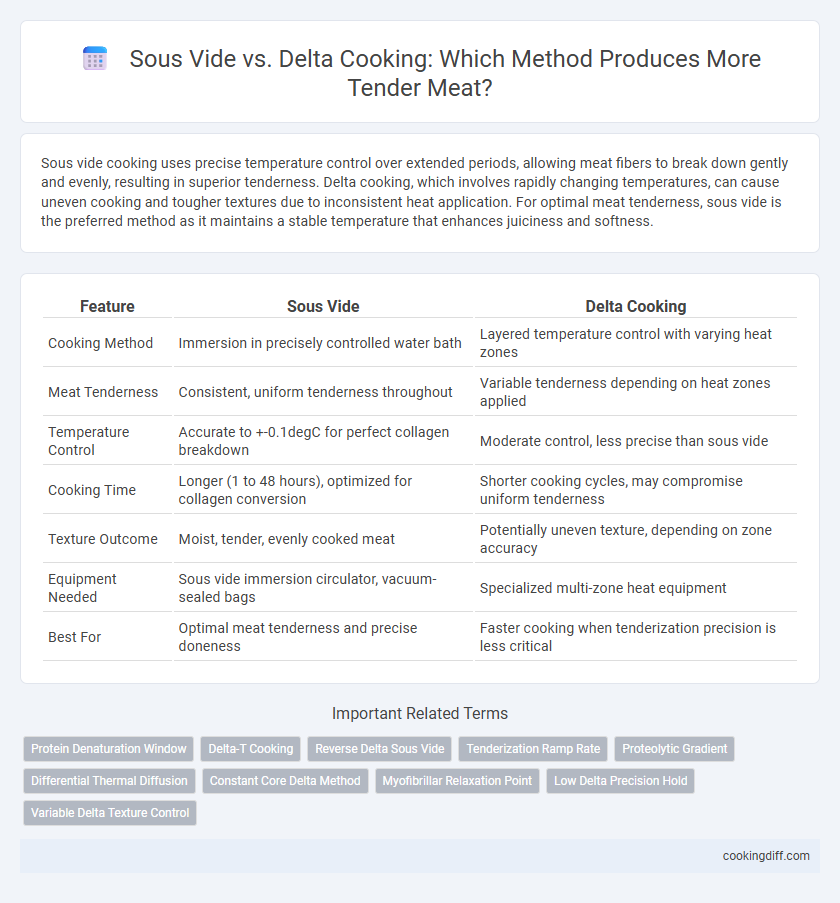 Sous Vide vs. Delta Cooking: Which Method Produces More Tender Meat?

Sous vide cooking uses precise temperature control over extended periods, allowing meat fibers to break down gently and evenly, resulting in superior tenderness. Delta cooking, which involves rapidly changing temperatures, can cause uneven cooking and tougher textures due to inconsistent heat application. For optimal meat tenderness, sous vide is the preferred method as it maintains a stable temperature that enhances juiciness and softness.

| Feature | Sous Vide | Delta Cooking |
|---|---|---|
| Cooking Method | Immersion in precisely controlled water bath | Layered temperature control with varying heat zones |
| Meat Tenderness | Consistent, uniform tenderness throughout | Variable tenderness depending on heat zones applied |
| Temperature Control | Accurate to +-0.1degC for perfect collagen breakdown | Moderate control, less precise than sous vide |
| Cooking Time | Longer (1 to 48 hours), optimized for collagen conversion | Shorter cooking cycles, may compromise uniform tenderness |
| Texture Outcome | Moist, tender, evenly cooked meat | Potentially uneven texture, depending on zone accuracy |
| Equipment Needed | Sous vide immersion circulator, vacuum-sealed bags | Specialized multi-zone heat equipment |
| Best For | Optimal meat tenderness and precise doneness | Faster cooking when tenderization precision is less critical |

Important Related Terms

Protein Denaturation Window
Delta-T Cooking
Reverse Delta Sous Vide
Tenderization Ramp Rate
Proteolytic Gradient
Differential Thermal Diffusion
Constant Core Delta Method
Myofibrillar Relaxation Point
Low Delta Precision Hold
Variable Delta Texture Control

cookingdiff.com