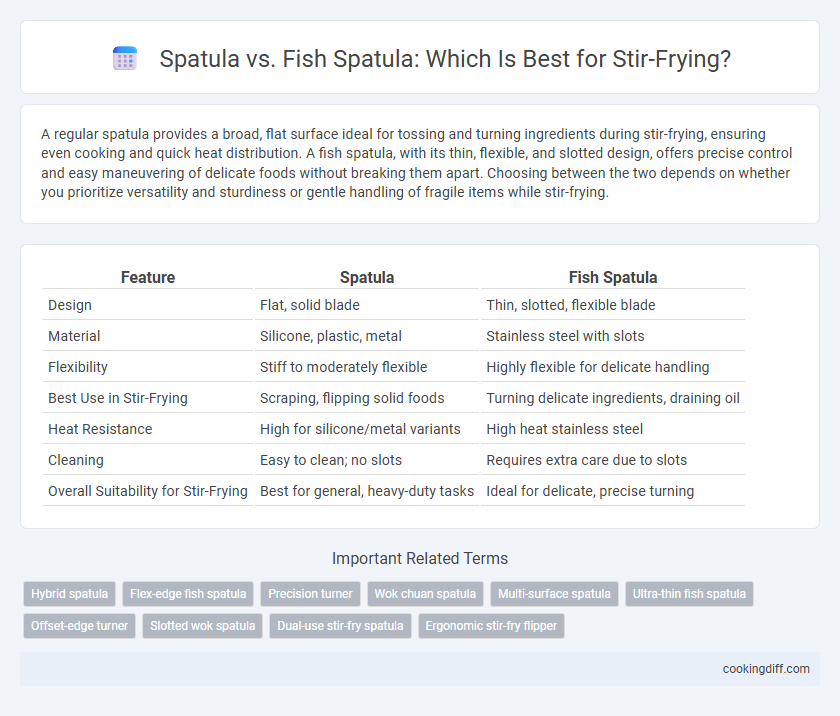 Spatula vs. Fish Spatula: Which Is Best for Stir-Frying?

A regular spatula provides a broad, flat surface ideal for tossing and turning ingredients during stir-frying, ensuring even cooking and quick heat distribution. A fish spatula, with its thin, flexible, and slotted design, offers precise control and easy maneuvering of delicate foods without breaking them apart. Choosing between the two depends on whether you prioritize versatility and sturdiness or gentle handling of fragile items while stir-frying.

| Feature | Spatula | Fish Spatula |
|---|---|---|
| Design | Flat, solid blade | Thin, slotted, flexible blade |
| Material | Silicone, plastic, metal | Stainless steel with slots |
| Flexibility | Stiff to moderately flexible | Highly flexible for delicate handling |
| Best Use in Stir-Frying | Scraping, flipping solid foods | Turning delicate ingredients, draining oil |
| Heat Resistance | High for silicone/metal variants | High heat stainless steel |
| Cleaning | Easy to clean; no slots | Requires extra care due to slots |
| Overall Suitability for Stir-Frying | Best for general, heavy-duty tasks | Ideal for delicate, precise turning |

Important Related Terms

Hybrid spatula
Flex-edge fish spatula
Precision turner
Wok chuan spatula
Multi-surface spatula
Ultra-thin fish spatula
Offset-edge turner
Slotted wok spatula
Dual-use stir-fry spatula
Ergonomic stir-fry flipper

cookingdiff.com