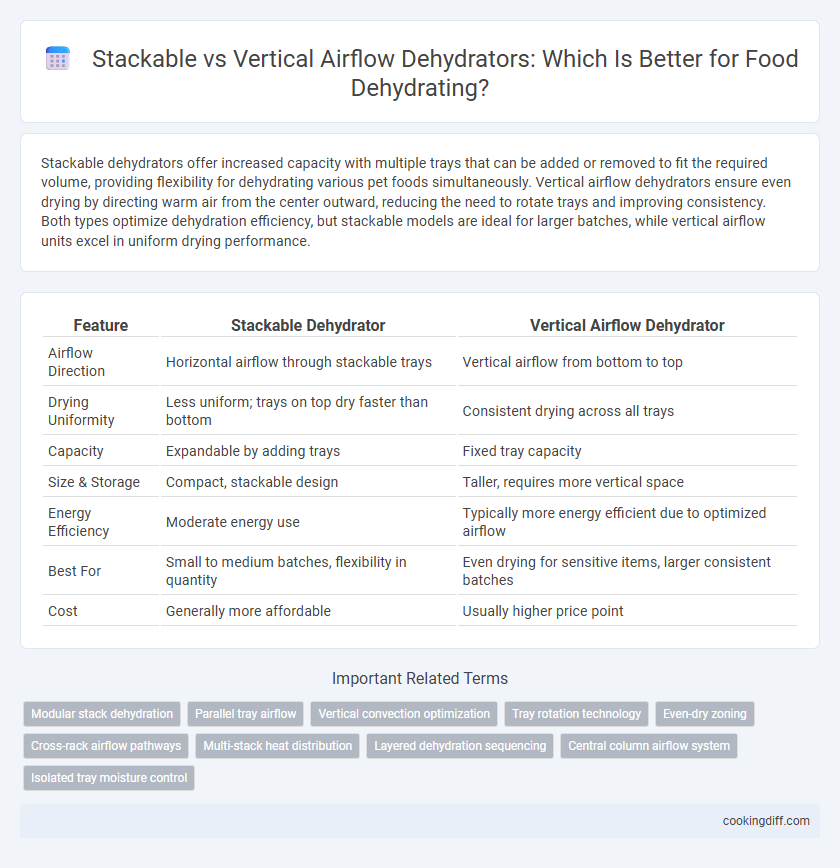 Stackable vs Vertical Airflow Dehydrators: Which Is Better for Food Dehydrating?

Stackable dehydrators offer increased capacity with multiple trays that can be added or removed to fit the required volume, providing flexibility for dehydrating various pet foods simultaneously. Vertical airflow dehydrators ensure even drying by directing warm air from the center outward, reducing the need to rotate trays and improving consistency. Both types optimize dehydration efficiency, but stackable models are ideal for larger batches, while vertical airflow units excel in uniform drying performance.

| Feature | Stackable Dehydrator | Vertical Airflow Dehydrator |
|---|---|---|
| Airflow Direction | Horizontal airflow through stackable trays | Vertical airflow from bottom to top |
| Drying Uniformity | Less uniform; trays on top dry faster than bottom | Consistent drying across all trays |
| Capacity | Expandable by adding trays | Fixed tray capacity |
| Size & Storage | Compact, stackable design | Taller, requires more vertical space |
| Energy Efficiency | Moderate energy use | Typically more energy efficient due to optimized airflow |
| Best For | Small to medium batches, flexibility in quantity | Even drying for sensitive items, larger consistent batches |
| Cost | Generally more affordable | Usually higher price point |

Important Related Terms

Modular stack dehydration
Parallel tray airflow
Vertical convection optimization
Tray rotation technology
Even-dry zoning
Cross-rack airflow pathways
Multi-stack heat distribution
Layered dehydration sequencing
Central column airflow system
Isolated tray moisture control

cookingdiff.com