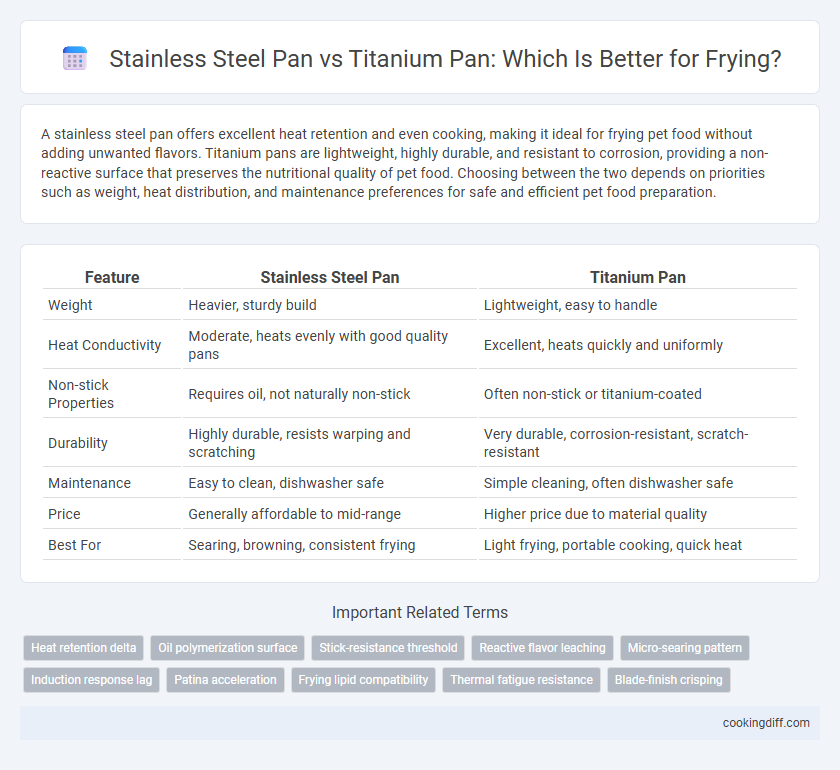 Stainless Steel Pan vs Titanium Pan: Which Is Better for Frying?

A stainless steel pan offers excellent heat retention and even cooking, making it ideal for frying pet food without adding unwanted flavors. Titanium pans are lightweight, highly durable, and resistant to corrosion, providing a non-reactive surface that preserves the nutritional quality of pet food. Choosing between the two depends on priorities such as weight, heat distribution, and maintenance preferences for safe and efficient pet food preparation.

| Feature | Stainless Steel Pan | Titanium Pan |
|---|---|---|
| Weight | Heavier, sturdy build | Lightweight, easy to handle |
| Heat Conductivity | Moderate, heats evenly with good quality pans | Excellent, heats quickly and uniformly |
| Non-stick Properties | Requires oil, not naturally non-stick | Often non-stick or titanium-coated |
| Durability | Highly durable, resists warping and scratching | Very durable, corrosion-resistant, scratch-resistant |
| Maintenance | Easy to clean, dishwasher safe | Simple cleaning, often dishwasher safe |
| Price | Generally affordable to mid-range | Higher price due to material quality |
| Best For | Searing, browning, consistent frying | Light frying, portable cooking, quick heat |

Important Related Terms

Heat retention delta
Oil polymerization surface
Stick-resistance threshold
Reactive flavor leaching
Micro-searing pattern
Induction response lag
Patina acceleration
Frying lipid compatibility
Thermal fatigue resistance
Blade-finish crisping

cookingdiff.com