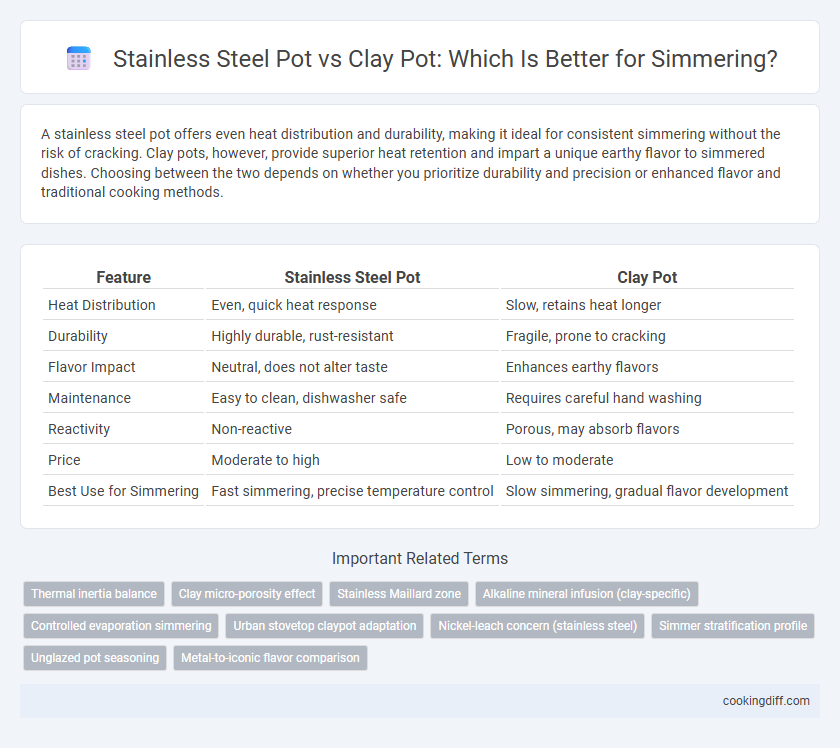 Stainless Steel Pot vs Clay Pot: Which Is Better for Simmering?

A stainless steel pot offers even heat distribution and durability, making it ideal for consistent simmering without the risk of cracking. Clay pots, however, provide superior heat retention and impart a unique earthy flavor to simmered dishes. Choosing between the two depends on whether you prioritize durability and precision or enhanced flavor and traditional cooking methods.

| Feature | Stainless Steel Pot | Clay Pot |
|---|---|---|
| Heat Distribution | Even, quick heat response | Slow, retains heat longer |
| Durability | Highly durable, rust-resistant | Fragile, prone to cracking |
| Flavor Impact | Neutral, does not alter taste | Enhances earthy flavors |
| Maintenance | Easy to clean, dishwasher safe | Requires careful hand washing |
| Reactivity | Non-reactive | Porous, may absorb flavors |
| Price | Moderate to high | Low to moderate |
| Best Use for Simmering | Fast simmering, precise temperature control | Slow simmering, gradual flavor development |

Important Related Terms

Thermal inertia balance
Clay micro-porosity effect
Stainless Maillard zone
Alkaline mineral infusion (clay-specific)
Controlled evaporation simmering
Urban stovetop claypot adaptation
Nickel-leach concern (stainless steel)
Simmer stratification profile
Unglazed pot seasoning
Metal-to-iconic flavor comparison

cookingdiff.com