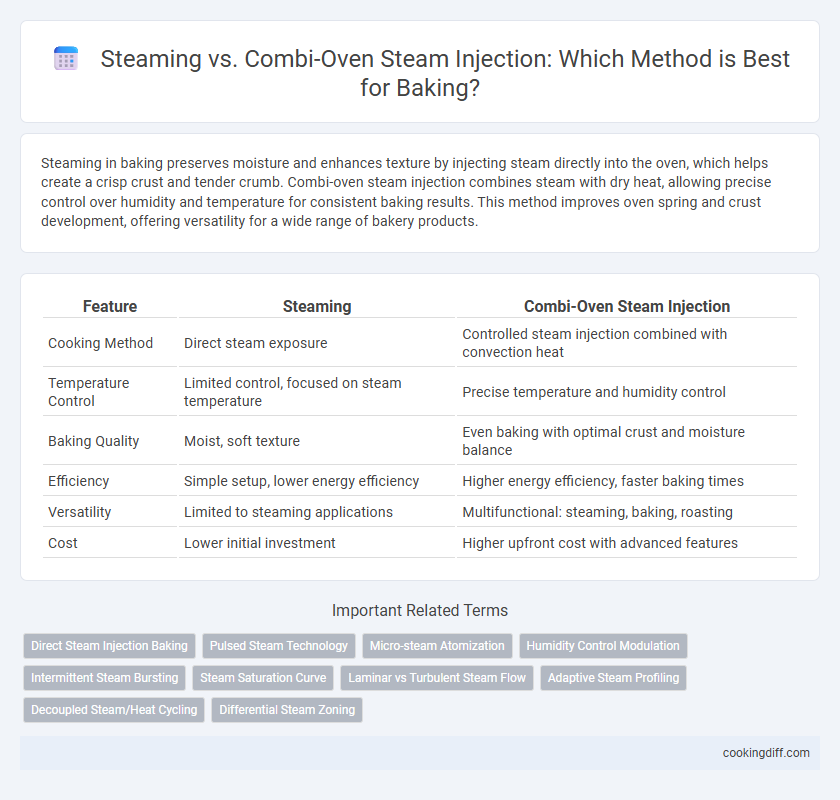 Steaming vs. Combi-Oven Steam Injection: Which Method is Best for Baking?

Steaming in baking preserves moisture and enhances texture by injecting steam directly into the oven, which helps create a crisp crust and tender crumb. Combi-oven steam injection combines steam with dry heat, allowing precise control over humidity and temperature for consistent baking results. This method improves oven spring and crust development, offering versatility for a wide range of bakery products.

| Feature | Steaming | Combi-Oven Steam Injection |
|---|---|---|
| Cooking Method | Direct steam exposure | Controlled steam injection combined with convection heat |
| Temperature Control | Limited control, focused on steam temperature | Precise temperature and humidity control |
| Baking Quality | Moist, soft texture | Even baking with optimal crust and moisture balance |
| Efficiency | Simple setup, lower energy efficiency | Higher energy efficiency, faster baking times |
| Versatility | Limited to steaming applications | Multifunctional: steaming, baking, roasting |
| Cost | Lower initial investment | Higher upfront cost with advanced features |

Important Related Terms

Direct Steam Injection Baking
Pulsed Steam Technology
Micro-steam Atomization
Humidity Control Modulation
Intermittent Steam Bursting
Steam Saturation Curve
Laminar vs Turbulent Steam Flow
Adaptive Steam Profiling
Decoupled Steam/Heat Cycling
Differential Steam Zoning

cookingdiff.com