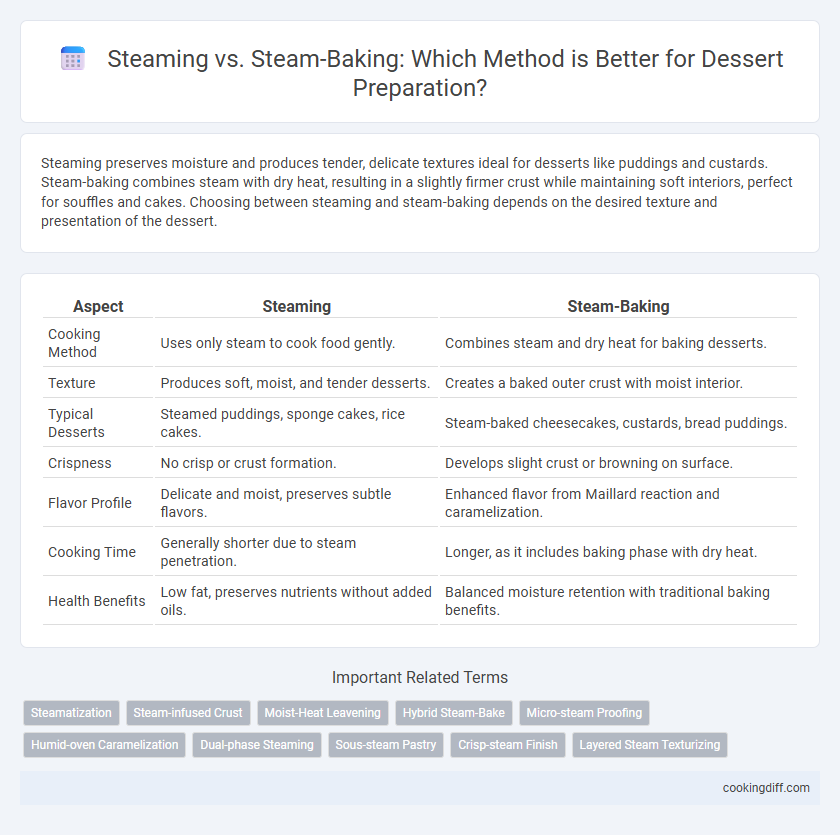 Steaming vs. Steam-Baking: Which Method is Better for Dessert Preparation?

Steaming preserves moisture and produces tender, delicate textures ideal for desserts like puddings and custards. Steam-baking combines steam with dry heat, resulting in a slightly firmer crust while maintaining soft interiors, perfect for souffles and cakes. Choosing between steaming and steam-baking depends on the desired texture and presentation of the dessert.

| Aspect | Steaming | Steam-Baking |
|---|---|---|
| Cooking Method | Uses only steam to cook food gently. | Combines steam and dry heat for baking desserts. |
| Texture | Produces soft, moist, and tender desserts. | Creates a baked outer crust with moist interior. |
| Typical Desserts | Steamed puddings, sponge cakes, rice cakes. | Steam-baked cheesecakes, custards, bread puddings. |
| Crispness | No crisp or crust formation. | Develops slight crust or browning on surface. |
| Flavor Profile | Delicate and moist, preserves subtle flavors. | Enhanced flavor from Maillard reaction and caramelization. |
| Cooking Time | Generally shorter due to steam penetration. | Longer, as it includes baking phase with dry heat. |
| Health Benefits | Low fat, preserves nutrients without added oils. | Balanced moisture retention with traditional baking benefits. |

Important Related Terms

Steamatization
Steam-infused Crust
Moist-Heat Leavening
Hybrid Steam-Bake
Micro-steam Proofing
Humid-oven Caramelization
Dual-phase Steaming
Sous-steam Pastry
Crisp-steam Finish
Layered Steam Texturizing

cookingdiff.com