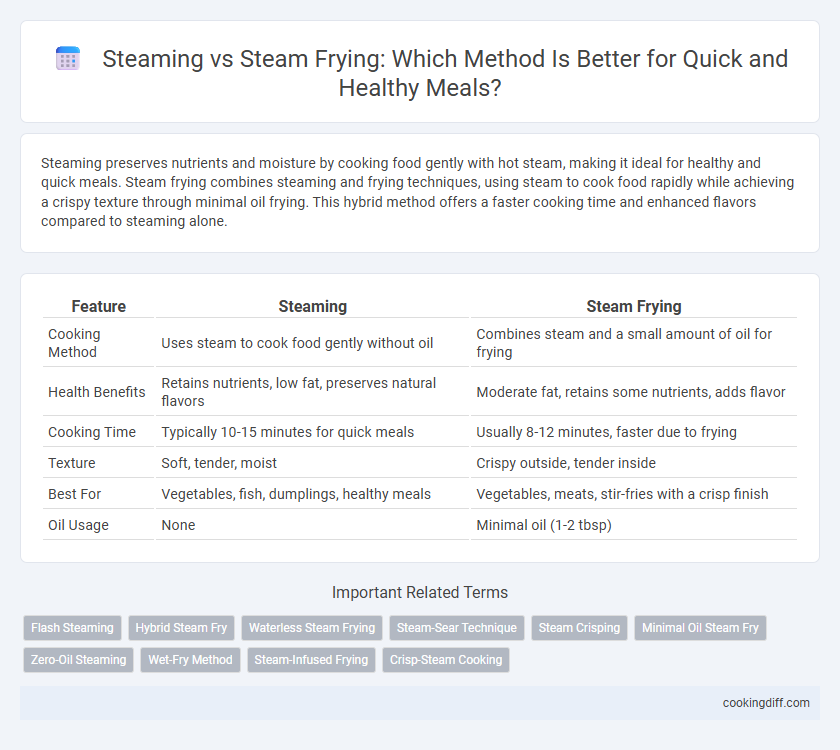 Steaming vs Steam Frying: Which Method Is Better for Quick and Healthy Meals?

Steaming preserves nutrients and moisture by cooking food gently with hot steam, making it ideal for healthy and quick meals. Steam frying combines steaming and frying techniques, using steam to cook food rapidly while achieving a crispy texture through minimal oil frying. This hybrid method offers a faster cooking time and enhanced flavors compared to steaming alone.

| Feature | Steaming | Steam Frying |
|---|---|---|
| Cooking Method | Uses steam to cook food gently without oil | Combines steam and a small amount of oil for frying |
| Health Benefits | Retains nutrients, low fat, preserves natural flavors | Moderate fat, retains some nutrients, adds flavor |
| Cooking Time | Typically 10-15 minutes for quick meals | Usually 8-12 minutes, faster due to frying |
| Texture | Soft, tender, moist | Crispy outside, tender inside |
| Best For | Vegetables, fish, dumplings, healthy meals | Vegetables, meats, stir-fries with a crisp finish |
| Oil Usage | None | Minimal oil (1-2 tbsp) |

Important Related Terms

Flash Steaming
Hybrid Steam Fry
Waterless Steam Frying
Steam-Sear Technique
Steam Crisping
Minimal Oil Steam Fry
Zero-Oil Steaming
Wet-Fry Method
Steam-Infused Frying
Crisp-Steam Cooking

cookingdiff.com