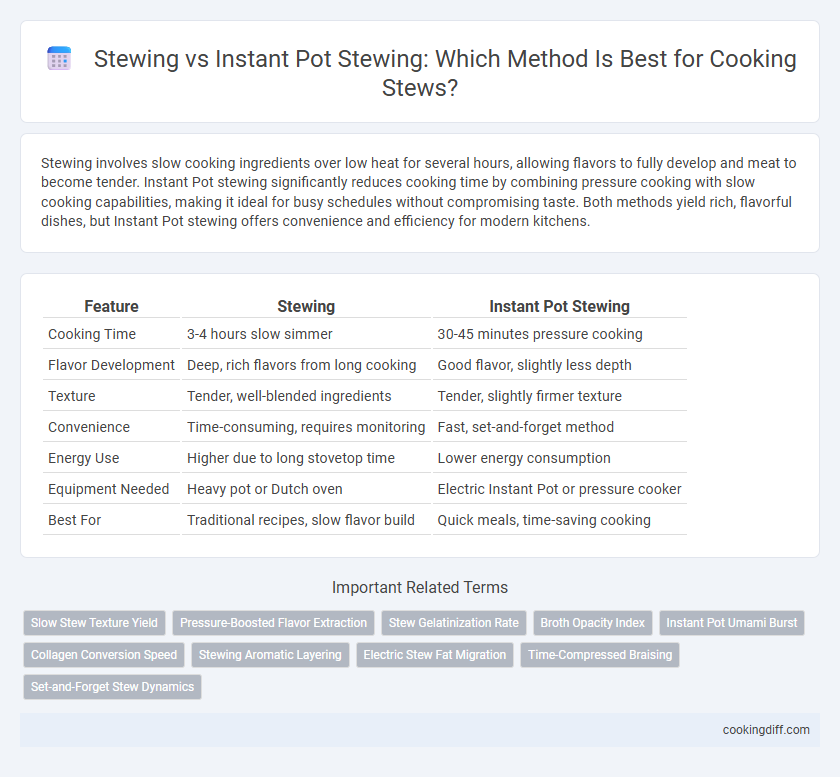 Stewing vs Instant Pot Stewing: Which Method Is Best for Cooking Stews?

Stewing involves slow cooking ingredients over low heat for several hours, allowing flavors to fully develop and meat to become tender. Instant Pot stewing significantly reduces cooking time by combining pressure cooking with slow cooking capabilities, making it ideal for busy schedules without compromising taste. Both methods yield rich, flavorful dishes, but Instant Pot stewing offers convenience and efficiency for modern kitchens.

| Feature | Stewing | Instant Pot Stewing |
|---|---|---|
| Cooking Time | 3-4 hours slow simmer | 30-45 minutes pressure cooking |
| Flavor Development | Deep, rich flavors from long cooking | Good flavor, slightly less depth |
| Texture | Tender, well-blended ingredients | Tender, slightly firmer texture |
| Convenience | Time-consuming, requires monitoring | Fast, set-and-forget method |
| Energy Use | Higher due to long stovetop time | Lower energy consumption |
| Equipment Needed | Heavy pot or Dutch oven | Electric Instant Pot or pressure cooker |
| Best For | Traditional recipes, slow flavor build | Quick meals, time-saving cooking |

Important Related Terms

Slow Stew Texture Yield
Pressure-Boosted Flavor Extraction
Stew Gelatinization Rate
Broth Opacity Index
Instant Pot Umami Burst
Collagen Conversion Speed
Stewing Aromatic Layering
Electric Stew Fat Migration
Time-Compressed Braising
Set-and-Forget Stew Dynamics

cookingdiff.com