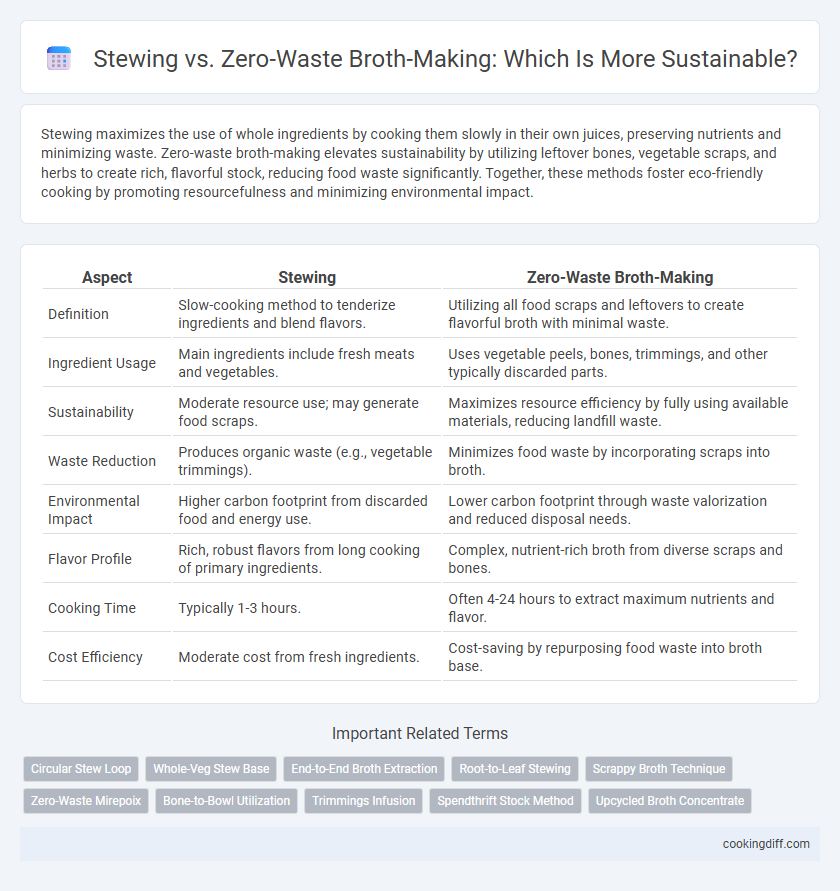 Stewing vs. Zero-Waste Broth-Making: Which Is More Sustainable?

Stewing maximizes the use of whole ingredients by cooking them slowly in their own juices, preserving nutrients and minimizing waste. Zero-waste broth-making elevates sustainability by utilizing leftover bones, vegetable scraps, and herbs to create rich, flavorful stock, reducing food waste significantly. Together, these methods foster eco-friendly cooking by promoting resourcefulness and minimizing environmental impact.

| Aspect | Stewing | Zero-Waste Broth-Making |
|---|---|---|
| Definition | Slow-cooking method to tenderize ingredients and blend flavors. | Utilizing all food scraps and leftovers to create flavorful broth with minimal waste. |
| Ingredient Usage | Main ingredients include fresh meats and vegetables. | Uses vegetable peels, bones, trimmings, and other typically discarded parts. |
| Sustainability | Moderate resource use; may generate food scraps. | Maximizes resource efficiency by fully using available materials, reducing landfill waste. |
| Waste Reduction | Produces organic waste (e.g., vegetable trimmings). | Minimizes food waste by incorporating scraps into broth. |
| Environmental Impact | Higher carbon footprint from discarded food and energy use. | Lower carbon footprint through waste valorization and reduced disposal needs. |
| Flavor Profile | Rich, robust flavors from long cooking of primary ingredients. | Complex, nutrient-rich broth from diverse scraps and bones. |
| Cooking Time | Typically 1-3 hours. | Often 4-24 hours to extract maximum nutrients and flavor. |
| Cost Efficiency | Moderate cost from fresh ingredients. | Cost-saving by repurposing food waste into broth base. |

Important Related Terms

Circular Stew Loop
Whole-Veg Stew Base
End-to-End Broth Extraction
Root-to-Leaf Stewing
Scrappy Broth Technique
Zero-Waste Mirepoix
Bone-to-Bowl Utilization
Trimmings Infusion
Spendthrift Stock Method
Upcycled Broth Concentrate

cookingdiff.com