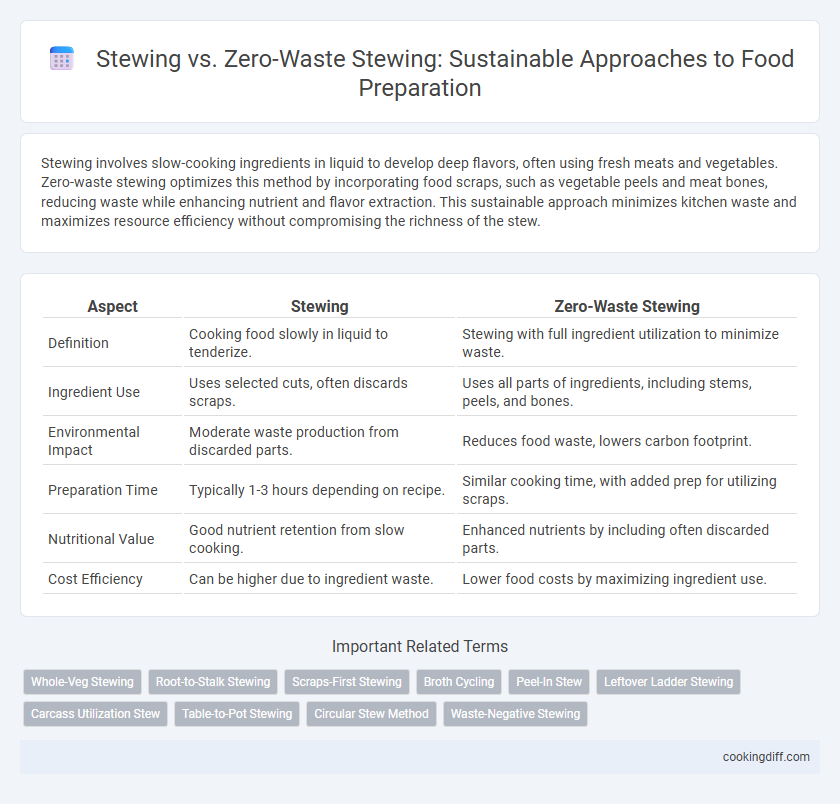 Stewing vs. Zero-Waste Stewing: Sustainable Approaches to Food Preparation

Stewing involves slow-cooking ingredients in liquid to develop deep flavors, often using fresh meats and vegetables. Zero-waste stewing optimizes this method by incorporating food scraps, such as vegetable peels and meat bones, reducing waste while enhancing nutrient and flavor extraction. This sustainable approach minimizes kitchen waste and maximizes resource efficiency without compromising the richness of the stew.

| Aspect | Stewing | Zero-Waste Stewing |
|---|---|---|
| Definition | Cooking food slowly in liquid to tenderize. | Stewing with full ingredient utilization to minimize waste. |
| Ingredient Use | Uses selected cuts, often discards scraps. | Uses all parts of ingredients, including stems, peels, and bones. |
| Environmental Impact | Moderate waste production from discarded parts. | Reduces food waste, lowers carbon footprint. |
| Preparation Time | Typically 1-3 hours depending on recipe. | Similar cooking time, with added prep for utilizing scraps. |
| Nutritional Value | Good nutrient retention from slow cooking. | Enhanced nutrients by including often discarded parts. |
| Cost Efficiency | Can be higher due to ingredient waste. | Lower food costs by maximizing ingredient use. |

Important Related Terms

Whole-Veg Stewing
Root-to-Stalk Stewing
Scraps-First Stewing
Broth Cycling
Peel-In Stew
Leftover Ladder Stewing
Carcass Utilization Stew
Table-to-Pot Stewing
Circular Stew Method
Waste-Negative Stewing

cookingdiff.com