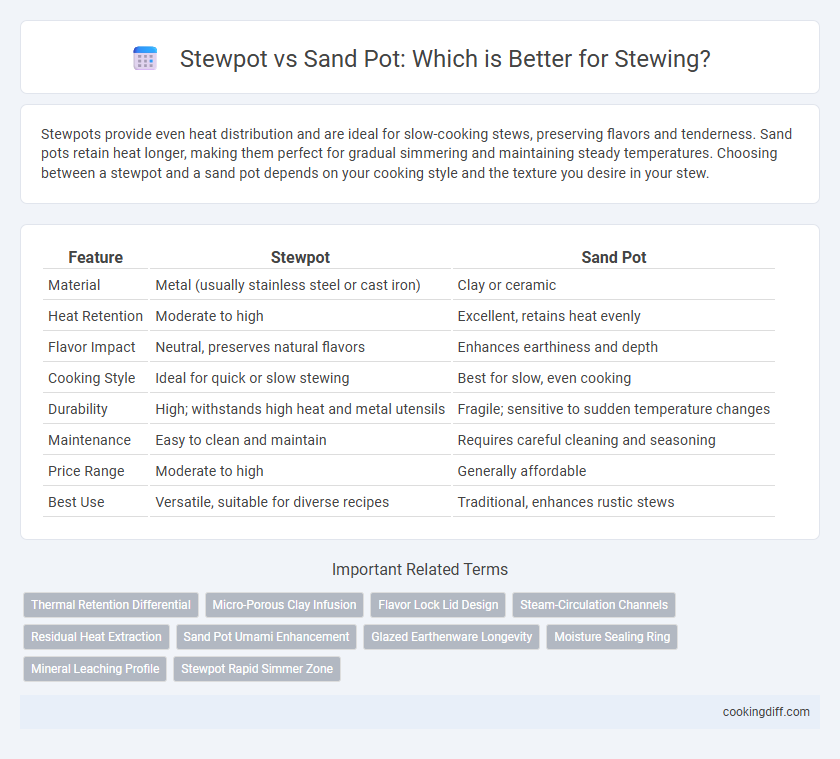 Stewpot vs Sand Pot: Which is Better for Stewing?

Stewpots provide even heat distribution and are ideal for slow-cooking stews, preserving flavors and tenderness. Sand pots retain heat longer, making them perfect for gradual simmering and maintaining steady temperatures. Choosing between a stewpot and a sand pot depends on your cooking style and the texture you desire in your stew.

| Feature | Stewpot | Sand Pot |
|---|---|---|
| Material | Metal (usually stainless steel or cast iron) | Clay or ceramic |
| Heat Retention | Moderate to high | Excellent, retains heat evenly |
| Flavor Impact | Neutral, preserves natural flavors | Enhances earthiness and depth |
| Cooking Style | Ideal for quick or slow stewing | Best for slow, even cooking |
| Durability | High; withstands high heat and metal utensils | Fragile; sensitive to sudden temperature changes |
| Maintenance | Easy to clean and maintain | Requires careful cleaning and seasoning |
| Price Range | Moderate to high | Generally affordable |
| Best Use | Versatile, suitable for diverse recipes | Traditional, enhances rustic stews |

Important Related Terms

Thermal Retention Differential
Micro-Porous Clay Infusion
Flavor Lock Lid Design
Steam-Circulation Channels
Residual Heat Extraction
Sand Pot Umami Enhancement
Glazed Earthenware Longevity
Moisture Sealing Ring
Mineral Leaching Profile
Stewpot Rapid Simmer Zone

cookingdiff.com