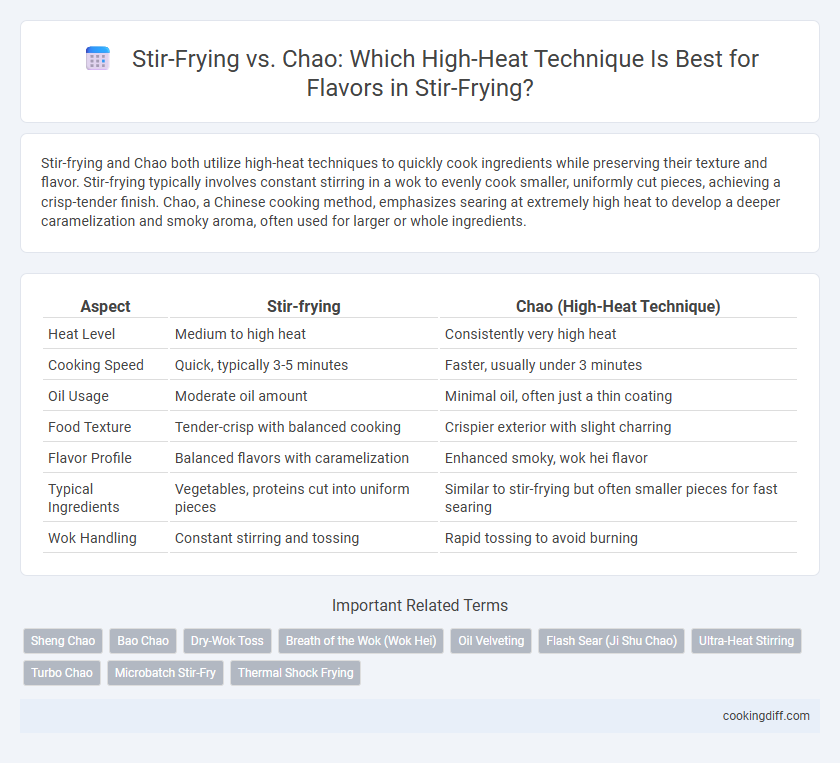 Stir-Frying vs. Chao: Which High-Heat Technique Is Best for Flavors in Stir-Frying?

Stir-frying and Chao both utilize high-heat techniques to quickly cook ingredients while preserving their texture and flavor. Stir-frying typically involves constant stirring in a wok to evenly cook smaller, uniformly cut pieces, achieving a crisp-tender finish. Chao, a Chinese cooking method, emphasizes searing at extremely high heat to develop a deeper caramelization and smoky aroma, often used for larger or whole ingredients.

| Aspect | Stir-frying | Chao (High-Heat Technique) |
|---|---|---|
| Heat Level | Medium to high heat | Consistently very high heat |
| Cooking Speed | Quick, typically 3-5 minutes | Faster, usually under 3 minutes |
| Oil Usage | Moderate oil amount | Minimal oil, often just a thin coating |
| Food Texture | Tender-crisp with balanced cooking | Crispier exterior with slight charring |
| Flavor Profile | Balanced flavors with caramelization | Enhanced smoky, wok hei flavor |
| Typical Ingredients | Vegetables, proteins cut into uniform pieces | Similar to stir-frying but often smaller pieces for fast searing |
| Wok Handling | Constant stirring and tossing | Rapid tossing to avoid burning |

Important Related Terms

Sheng Chao
Bao Chao
Dry-Wok Toss
Breath of the Wok (Wok Hei)
Oil Velveting
Flash Sear (Ji Shu Chao)
Ultra-Heat Stirring
Turbo Chao
Microbatch Stir-Fry
Thermal Shock Frying

cookingdiff.com