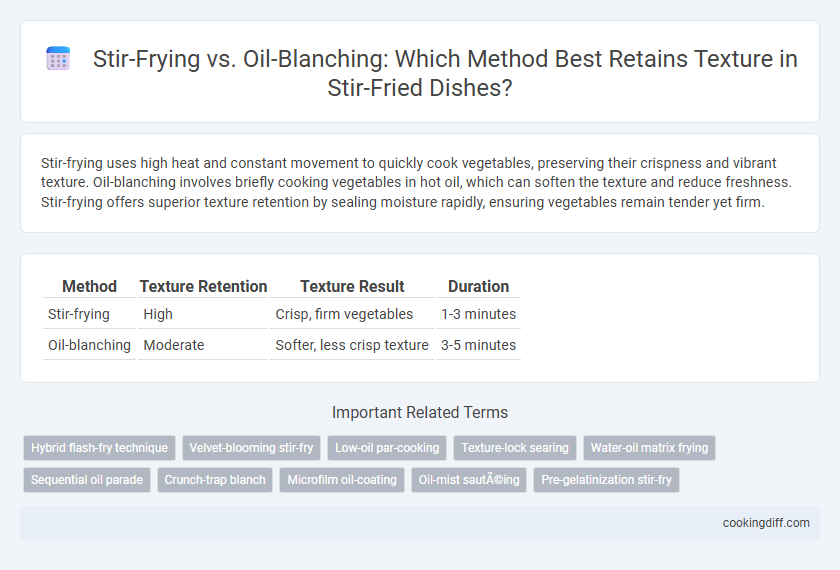 Stir-Frying vs. Oil-Blanching: Which Method Best Retains Texture in Stir-Fried Dishes?

Stir-frying uses high heat and constant movement to quickly cook vegetables, preserving their crispness and vibrant texture. Oil-blanching involves briefly cooking vegetables in hot oil, which can soften the texture and reduce freshness. Stir-frying offers superior texture retention by sealing moisture rapidly, ensuring vegetables remain tender yet firm.

| Method | Texture Retention | Texture Result | Duration |
|---|---|---|---|
| Stir-frying | High | Crisp, firm vegetables | 1-3 minutes |
| Oil-blanching | Moderate | Softer, less crisp texture | 3-5 minutes |

Important Related Terms

Hybrid flash-fry technique

Velvet-blooming stir-fry

Low-oil par-cooking

Texture-lock searing

Water-oil matrix frying

Sequential oil parade

Crunch-trap blanch

Microfilm oil-coating

Oil-mist sautÃ©ing

Pre-gelatinization stir-fry

cookingdiff.com