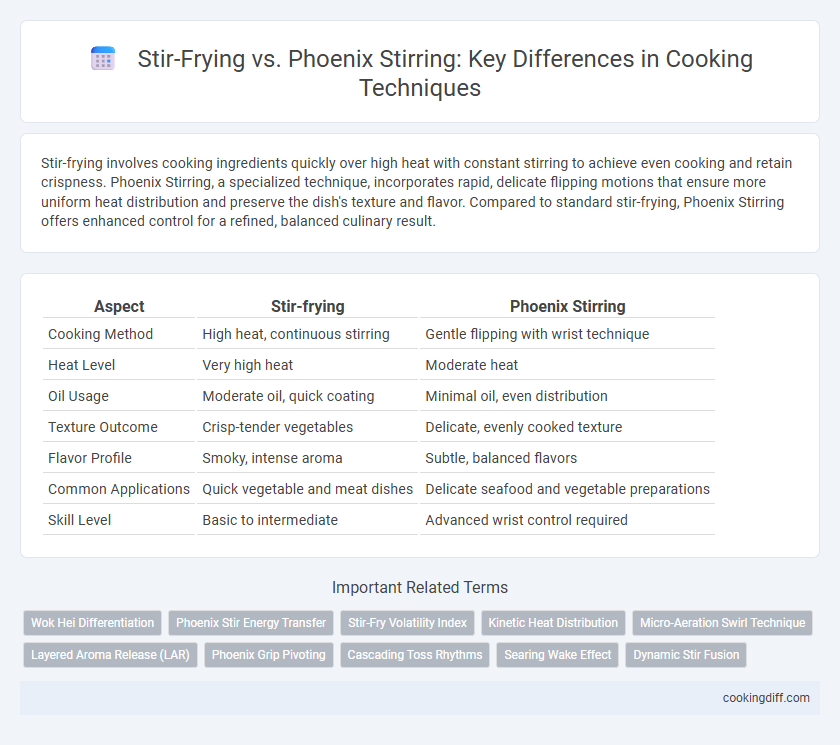 Stir-Frying vs. Phoenix Stirring: Key Differences in Cooking Techniques

Stir-frying involves cooking ingredients quickly over high heat with constant stirring to achieve even cooking and retain crispness. Phoenix Stirring, a specialized technique, incorporates rapid, delicate flipping motions that ensure more uniform heat distribution and preserve the dish's texture and flavor. Compared to standard stir-frying, Phoenix Stirring offers enhanced control for a refined, balanced culinary result.

| Aspect | Stir-frying | Phoenix Stirring |
|---|---|---|
| Cooking Method | High heat, continuous stirring | Gentle flipping with wrist technique |
| Heat Level | Very high heat | Moderate heat |
| Oil Usage | Moderate oil, quick coating | Minimal oil, even distribution |
| Texture Outcome | Crisp-tender vegetables | Delicate, evenly cooked texture |
| Flavor Profile | Smoky, intense aroma | Subtle, balanced flavors |
| Common Applications | Quick vegetable and meat dishes | Delicate seafood and vegetable preparations |
| Skill Level | Basic to intermediate | Advanced wrist control required |

Important Related Terms

Wok Hei Differentiation
Phoenix Stir Energy Transfer
Stir-Fry Volatility Index
Kinetic Heat Distribution
Micro-Aeration Swirl Technique
Layered Aroma Release (LAR)
Phoenix Grip Pivoting
Cascading Toss Rhythms
Searing Wake Effect
Dynamic Stir Fusion

cookingdiff.com