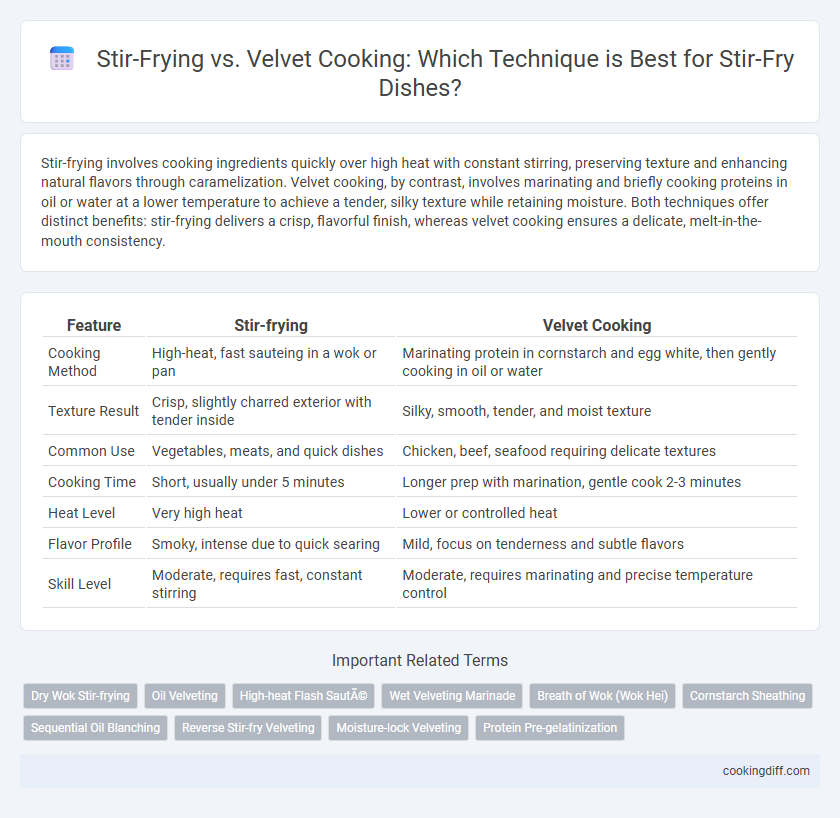 Stir-Frying vs. Velvet Cooking: Which Technique is Best for Stir-Fry Dishes?

Stir-frying involves cooking ingredients quickly over high heat with constant stirring, preserving texture and enhancing natural flavors through caramelization. Velvet cooking, by contrast, involves marinating and briefly cooking proteins in oil or water at a lower temperature to achieve a tender, silky texture while retaining moisture. Both techniques offer distinct benefits: stir-frying delivers a crisp, flavorful finish, whereas velvet cooking ensures a delicate, melt-in-the-mouth consistency.

| Feature | Stir-frying | Velvet Cooking |
|---|---|---|
| Cooking Method | High-heat, fast sauteing in a wok or pan | Marinating protein in cornstarch and egg white, then gently cooking in oil or water |
| Texture Result | Crisp, slightly charred exterior with tender inside | Silky, smooth, tender, and moist texture |
| Common Use | Vegetables, meats, and quick dishes | Chicken, beef, seafood requiring delicate textures |
| Cooking Time | Short, usually under 5 minutes | Longer prep with marination, gentle cook 2-3 minutes |
| Heat Level | Very high heat | Lower or controlled heat |
| Flavor Profile | Smoky, intense due to quick searing | Mild, focus on tenderness and subtle flavors |
| Skill Level | Moderate, requires fast, constant stirring | Moderate, requires marinating and precise temperature control |

Important Related Terms

Dry Wok Stir-frying
Oil Velveting
High-heat Flash SautÃ©
Wet Velveting Marinade
Breath of Wok (Wok Hei)
Cornstarch Sheathing
Sequential Oil Blanching
Reverse Stir-fry Velveting
Moisture-lock Velveting
Protein Pre-gelatinization

cookingdiff.com