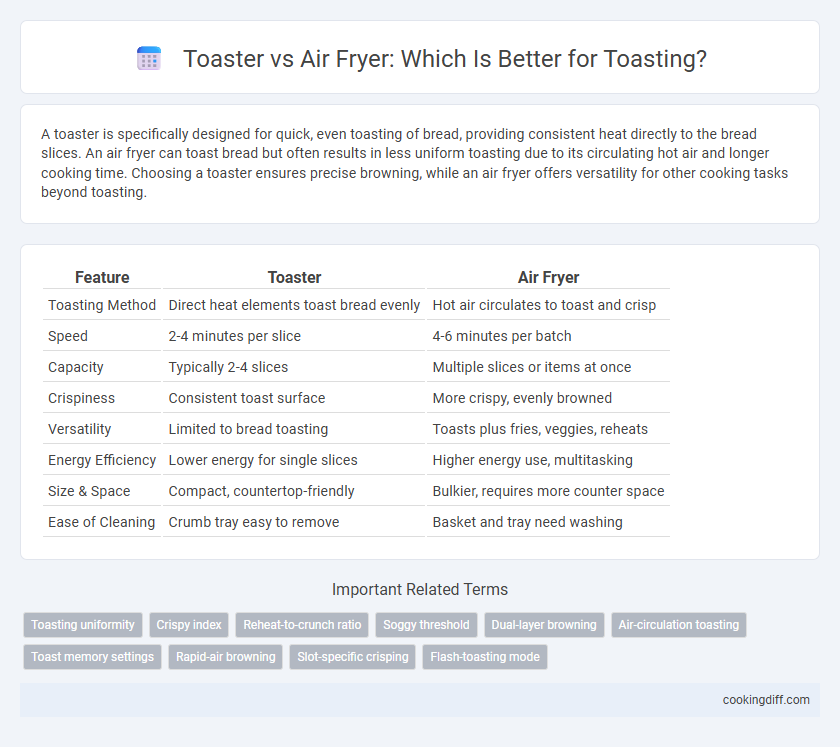 Toaster vs Air Fryer: Which Is Better for Toasting?

A toaster is specifically designed for quick, even toasting of bread, providing consistent heat directly to the bread slices. An air fryer can toast bread but often results in less uniform toasting due to its circulating hot air and longer cooking time. Choosing a toaster ensures precise browning, while an air fryer offers versatility for other cooking tasks beyond toasting.

| Feature | Toaster | Air Fryer |
|---|---|---|
| Toasting Method | Direct heat elements toast bread evenly | Hot air circulates to toast and crisp |
| Speed | 2-4 minutes per slice | 4-6 minutes per batch |
| Capacity | Typically 2-4 slices | Multiple slices or items at once |
| Crispiness | Consistent toast surface | More crispy, evenly browned |
| Versatility | Limited to bread toasting | Toasts plus fries, veggies, reheats |
| Energy Efficiency | Lower energy for single slices | Higher energy use, multitasking |
| Size & Space | Compact, countertop-friendly | Bulkier, requires more counter space |
| Ease of Cleaning | Crumb tray easy to remove | Basket and tray need washing |

Important Related Terms

Toasting uniformity
Crispy index
Reheat-to-crunch ratio
Soggy threshold
Dual-layer browning
Air-circulation toasting
Toast memory settings
Rapid-air browning
Slot-specific crisping
Flash-toasting mode

cookingdiff.com