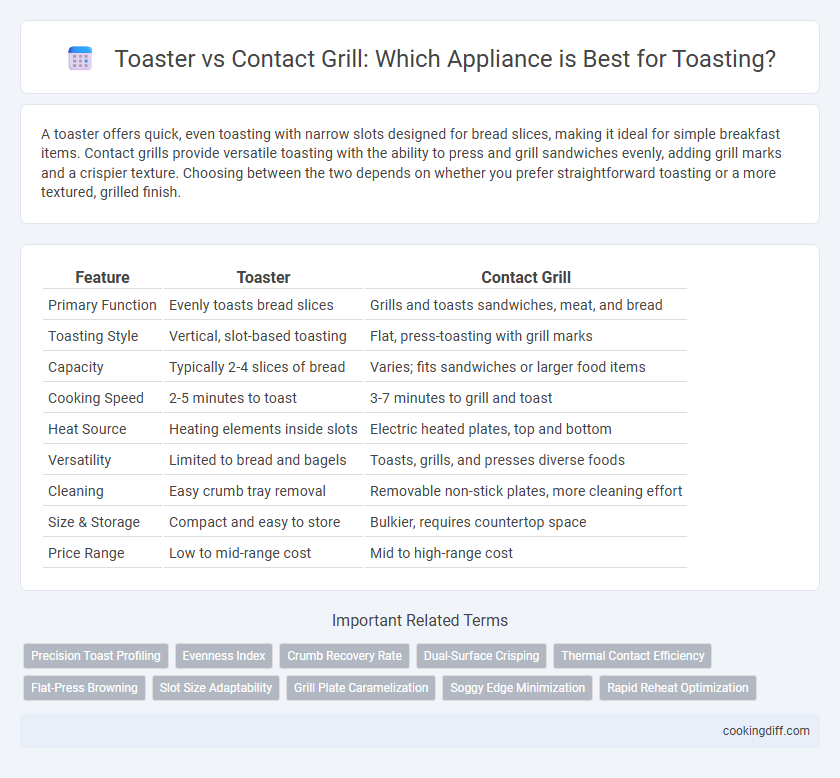 Toaster vs Contact Grill: Which Appliance is Best for Toasting?

A toaster offers quick, even toasting with narrow slots designed for bread slices, making it ideal for simple breakfast items. Contact grills provide versatile toasting with the ability to press and grill sandwiches evenly, adding grill marks and a crispier texture. Choosing between the two depends on whether you prefer straightforward toasting or a more textured, grilled finish.

| Feature | Toaster | Contact Grill |
|---|---|---|
| Primary Function | Evenly toasts bread slices | Grills and toasts sandwiches, meat, and bread |
| Toasting Style | Vertical, slot-based toasting | Flat, press-toasting with grill marks |
| Capacity | Typically 2-4 slices of bread | Varies; fits sandwiches or larger food items |
| Cooking Speed | 2-5 minutes to toast | 3-7 minutes to grill and toast |
| Heat Source | Heating elements inside slots | Electric heated plates, top and bottom |
| Versatility | Limited to bread and bagels | Toasts, grills, and presses diverse foods |
| Cleaning | Easy crumb tray removal | Removable non-stick plates, more cleaning effort |
| Size & Storage | Compact and easy to store | Bulkier, requires countertop space |
| Price Range | Low to mid-range cost | Mid to high-range cost |

Important Related Terms

Precision Toast Profiling
Evenness Index
Crumb Recovery Rate
Dual-Surface Crisping
Thermal Contact Efficiency
Flat-Press Browning
Slot Size Adaptability
Grill Plate Caramelization
Soggy Edge Minimization
Rapid Reheat Optimization

cookingdiff.com