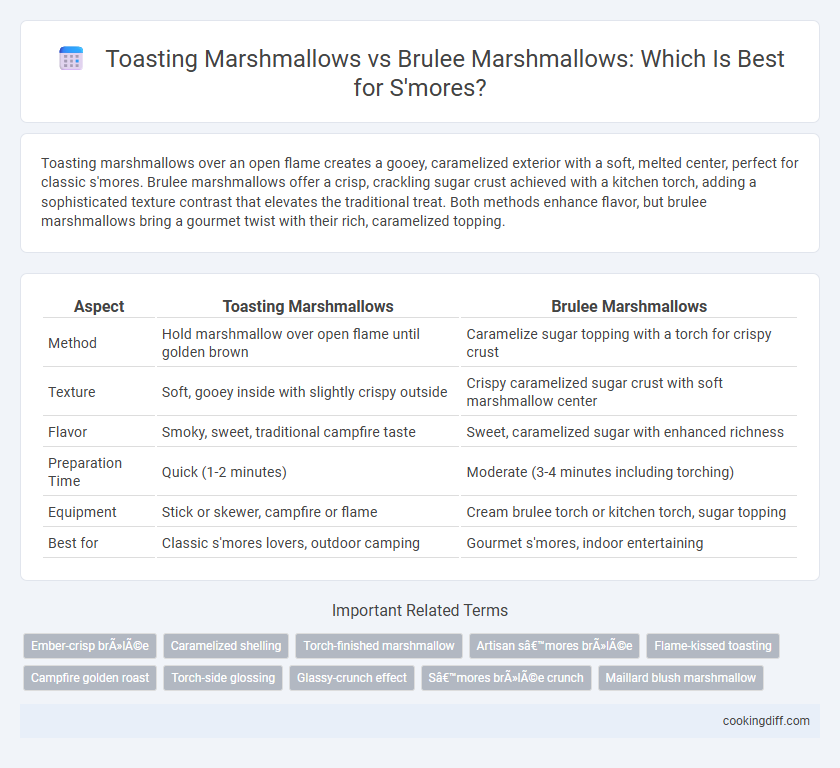 Toasting Marshmallows vs Brulee Marshmallows: Which Is Best for S'mores?

Toasting marshmallows over an open flame creates a gooey, caramelized exterior with a soft, melted center, perfect for classic s'mores. Brulee marshmallows offer a crisp, crackling sugar crust achieved with a kitchen torch, adding a sophisticated texture contrast that elevates the traditional treat. Both methods enhance flavor, but brulee marshmallows bring a gourmet twist with their rich, caramelized topping.

| Aspect | Toasting Marshmallows | Brulee Marshmallows |
|---|---|---|
| Method | Hold marshmallow over open flame until golden brown | Caramelize sugar topping with a torch for crispy crust |
| Texture | Soft, gooey inside with slightly crispy outside | Crispy caramelized sugar crust with soft marshmallow center |
| Flavor | Smoky, sweet, traditional campfire taste | Sweet, caramelized sugar with enhanced richness |
| Preparation Time | Quick (1-2 minutes) | Moderate (3-4 minutes including torching) |
| Equipment | Stick or skewer, campfire or flame | Cream brulee torch or kitchen torch, sugar topping |
| Best for | Classic s'mores lovers, outdoor camping | Gourmet s'mores, indoor entertaining |

Important Related Terms

Ember-crisp brÃ»lÃ©e
Caramelized shelling
Torch-finished marshmallow
Artisan sâ€™mores brÃ»lÃ©e
Flame-kissed toasting
Campfire golden roast
Torch-side glossing
Glassy-crunch effect
Sâ€™mores brÃ»lÃ©e crunch
Maillard blush marshmallow

cookingdiff.com