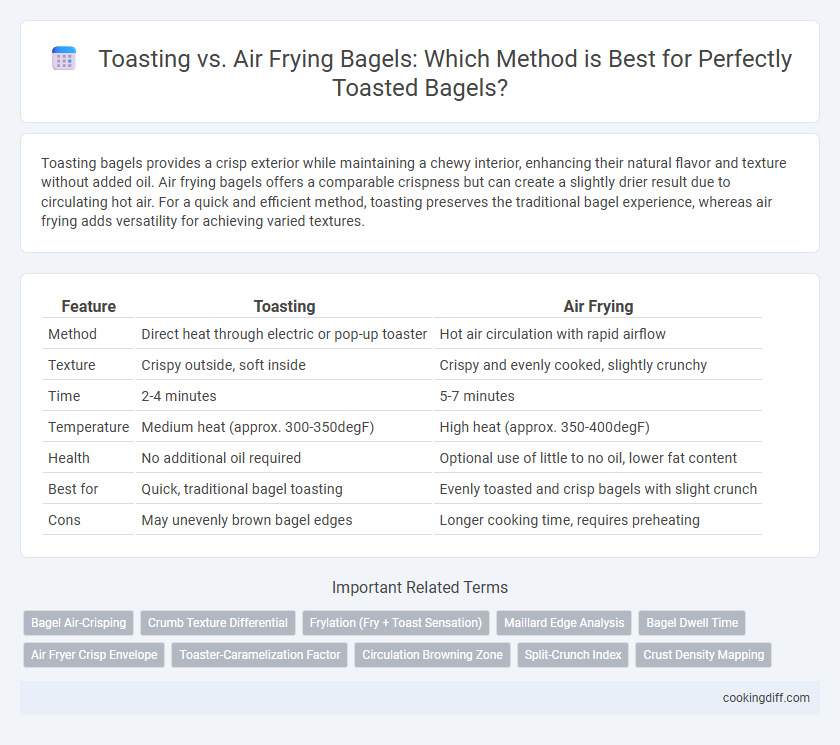 Toasting vs. Air Frying Bagels: Which Method is Best for Perfectly Toasted Bagels?

Toasting bagels provides a crisp exterior while maintaining a chewy interior, enhancing their natural flavor and texture without added oil. Air frying bagels offers a comparable crispness but can create a slightly drier result due to circulating hot air. For a quick and efficient method, toasting preserves the traditional bagel experience, whereas air frying adds versatility for achieving varied textures.

| Feature | Toasting | Air Frying |
|---|---|---|
| Method | Direct heat through electric or pop-up toaster | Hot air circulation with rapid airflow |
| Texture | Crispy outside, soft inside | Crispy and evenly cooked, slightly crunchy |
| Time | 2-4 minutes | 5-7 minutes |
| Temperature | Medium heat (approx. 300-350degF) | High heat (approx. 350-400degF) |
| Health | No additional oil required | Optional use of little to no oil, lower fat content |
| Best for | Quick, traditional bagel toasting | Evenly toasted and crisp bagels with slight crunch |
| Cons | May unevenly brown bagel edges | Longer cooking time, requires preheating |

Important Related Terms

Bagel Air-Crisping
Crumb Texture Differential
Frylation (Fry + Toast Sensation)
Maillard Edge Analysis
Bagel Dwell Time
Air Fryer Crisp Envelope
Toaster-Caramelization Factor
Circulation Browning Zone
Split-Crunch Index
Crust Density Mapping

cookingdiff.com