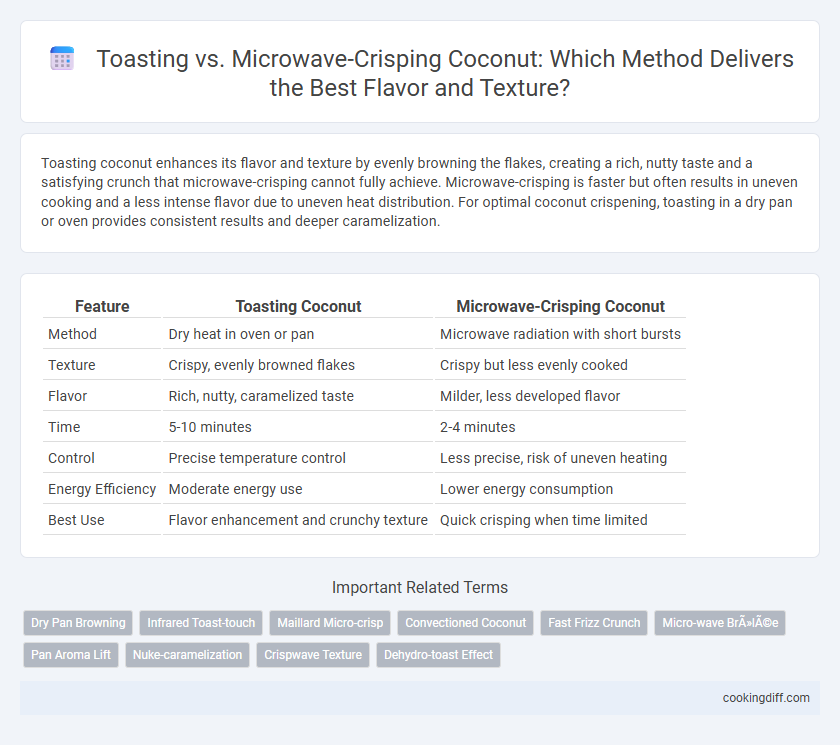 Toasting vs. Microwave-Crisping Coconut: Which Method Delivers the Best Flavor and Texture?

Toasting coconut enhances its flavor and texture by evenly browning the flakes, creating a rich, nutty taste and a satisfying crunch that microwave-crisping cannot fully achieve. Microwave-crisping is faster but often results in uneven cooking and a less intense flavor due to uneven heat distribution. For optimal coconut crispening, toasting in a dry pan or oven provides consistent results and deeper caramelization.

| Feature | Toasting Coconut | Microwave-Crisping Coconut |
|---|---|---|
| Method | Dry heat in oven or pan | Microwave radiation with short bursts |
| Texture | Crispy, evenly browned flakes | Crispy but less evenly cooked |
| Flavor | Rich, nutty, caramelized taste | Milder, less developed flavor |
| Time | 5-10 minutes | 2-4 minutes |
| Control | Precise temperature control | Less precise, risk of uneven heating |
| Energy Efficiency | Moderate energy use | Lower energy consumption |
| Best Use | Flavor enhancement and crunchy texture | Quick crisping when time limited |

Important Related Terms

Dry Pan Browning
Infrared Toast-touch
Maillard Micro-crisp
Convectioned Coconut
Fast Frizz Crunch
Micro-wave BrÃ»lÃ©e
Pan Aroma Lift
Nuke-caramelization
Crispwave Texture
Dehydro-toast Effect

cookingdiff.com