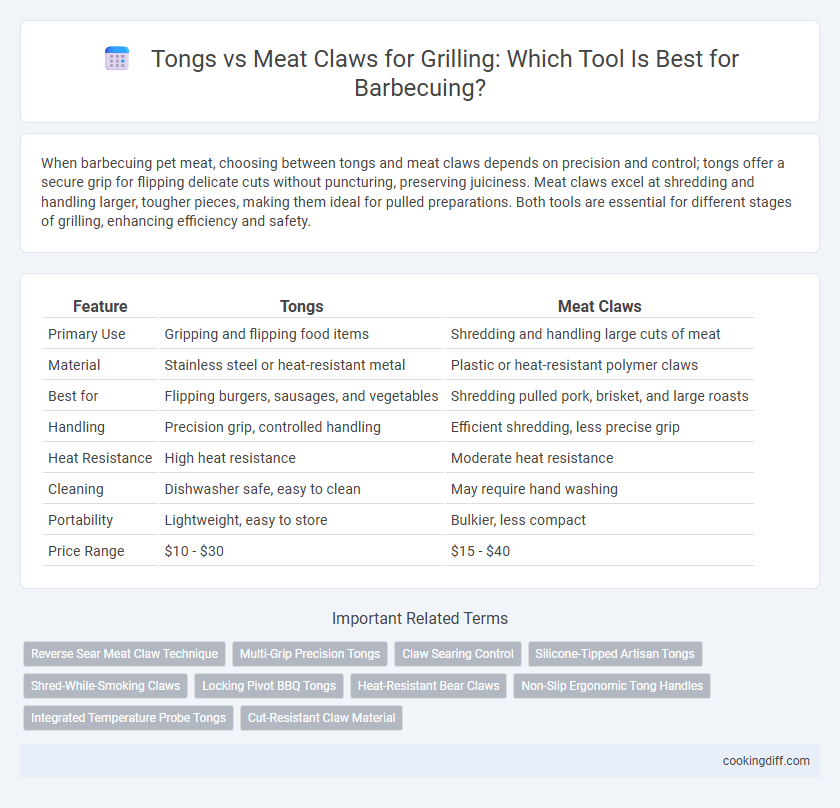 Tongs vs Meat Claws for Grilling: Which Tool Is Best for Barbecuing?

When barbecuing pet meat, choosing between tongs and meat claws depends on precision and control; tongs offer a secure grip for flipping delicate cuts without puncturing, preserving juiciness. Meat claws excel at shredding and handling larger, tougher pieces, making them ideal for pulled preparations. Both tools are essential for different stages of grilling, enhancing efficiency and safety.

| Feature | Tongs | Meat Claws |
|---|---|---|
| Primary Use | Gripping and flipping food items | Shredding and handling large cuts of meat |
| Material | Stainless steel or heat-resistant metal | Plastic or heat-resistant polymer claws |
| Best for | Flipping burgers, sausages, and vegetables | Shredding pulled pork, brisket, and large roasts |
| Handling | Precision grip, controlled handling | Efficient shredding, less precise grip |
| Heat Resistance | High heat resistance | Moderate heat resistance |
| Cleaning | Dishwasher safe, easy to clean | May require hand washing |
| Portability | Lightweight, easy to store | Bulkier, less compact |
| Price Range | \$10 - \$30 | \$15 - \$40 |

Important Related Terms

Reverse Sear Meat Claw Technique
Multi-Grip Precision Tongs
Claw Searing Control
Silicone-Tipped Artisan Tongs
Shred-While-Smoking Claws
Locking Pivot BBQ Tongs
Heat-Resistant Bear Claws
Non-Slip Ergonomic Tong Handles
Integrated Temperature Probe Tongs
Cut-Resistant Claw Material

cookingdiff.com