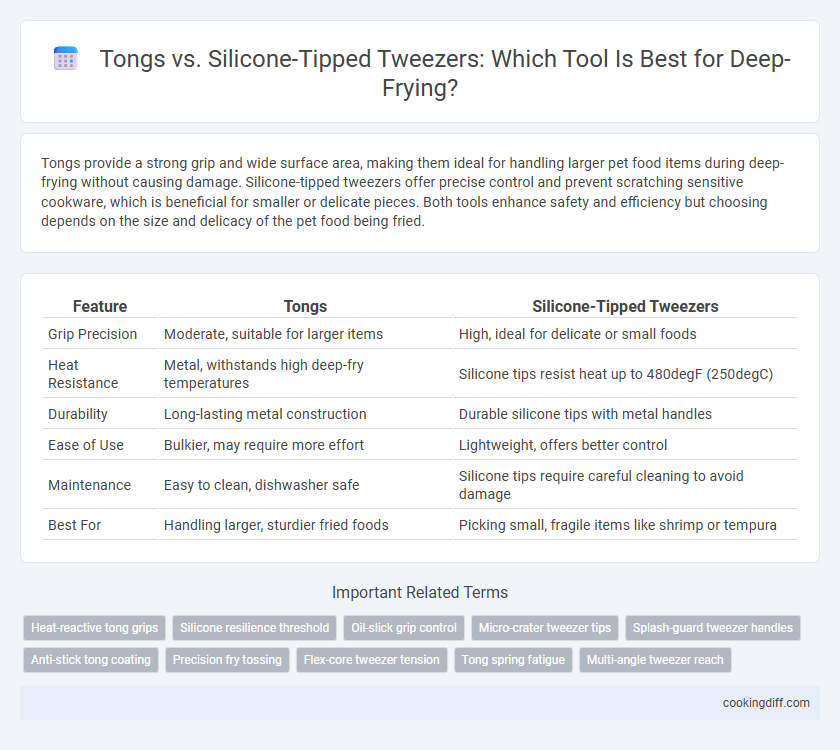 Tongs vs. Silicone-Tipped Tweezers: Which Tool Is Best for Deep-Frying?

Tongs provide a strong grip and wide surface area, making them ideal for handling larger pet food items during deep-frying without causing damage. Silicone-tipped tweezers offer precise control and prevent scratching sensitive cookware, which is beneficial for smaller or delicate pieces. Both tools enhance safety and efficiency but choosing depends on the size and delicacy of the pet food being fried.

| Feature | Tongs | Silicone-Tipped Tweezers |
|---|---|---|
| Grip Precision | Moderate, suitable for larger items | High, ideal for delicate or small foods |
| Heat Resistance | Metal, withstands high deep-fry temperatures | Silicone tips resist heat up to 480degF (250degC) |
| Durability | Long-lasting metal construction | Durable silicone tips with metal handles |
| Ease of Use | Bulkier, may require more effort | Lightweight, offers better control |
| Maintenance | Easy to clean, dishwasher safe | Silicone tips require careful cleaning to avoid damage |
| Best For | Handling larger, sturdier fried foods | Picking small, fragile items like shrimp or tempura |

Important Related Terms

Heat-reactive tong grips
Silicone resilience threshold
Oil-slick grip control
Micro-crater tweezer tips
Splash-guard tweezer handles
Anti-stick tong coating
Precision fry tossing
Flex-core tweezer tension
Tong spring fatigue
Multi-angle tweezer reach

cookingdiff.com