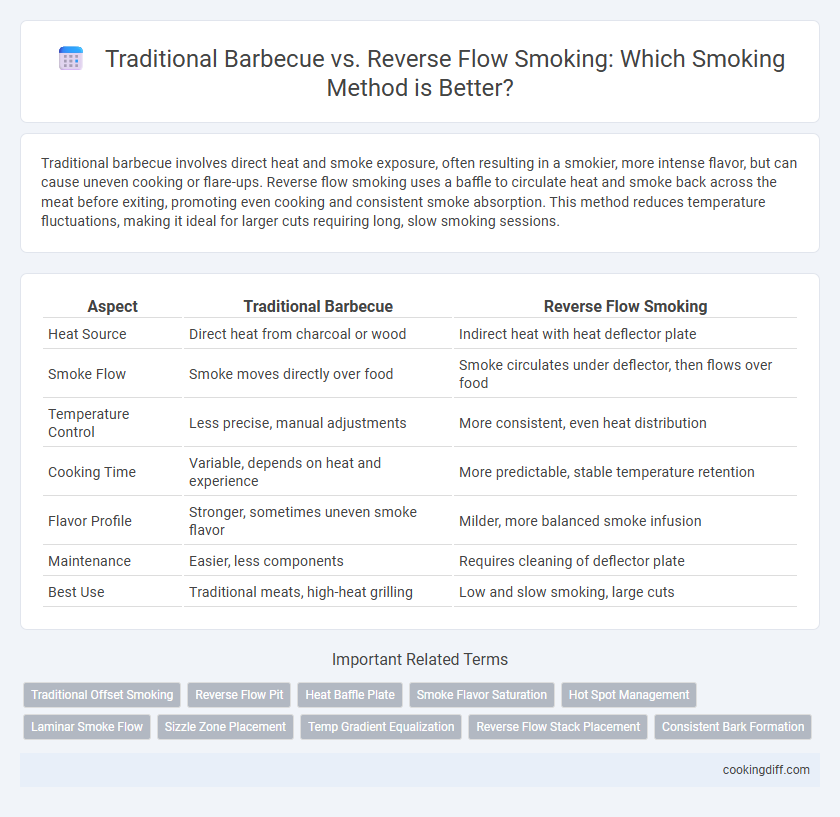 Traditional Barbecue vs. Reverse Flow Smoking: Which Smoking Method is Better?

Traditional barbecue involves direct heat and smoke exposure, often resulting in a smokier, more intense flavor, but can cause uneven cooking or flare-ups. Reverse flow smoking uses a baffle to circulate heat and smoke back across the meat before exiting, promoting even cooking and consistent smoke absorption. This method reduces temperature fluctuations, making it ideal for larger cuts requiring long, slow smoking sessions.

| Aspect | Traditional Barbecue | Reverse Flow Smoking |
|---|---|---|
| Heat Source | Direct heat from charcoal or wood | Indirect heat with heat deflector plate |
| Smoke Flow | Smoke moves directly over food | Smoke circulates under deflector, then flows over food |
| Temperature Control | Less precise, manual adjustments | More consistent, even heat distribution |
| Cooking Time | Variable, depends on heat and experience | More predictable, stable temperature retention |
| Flavor Profile | Stronger, sometimes uneven smoke flavor | Milder, more balanced smoke infusion |
| Maintenance | Easier, less components | Requires cleaning of deflector plate |
| Best Use | Traditional meats, high-heat grilling | Low and slow smoking, large cuts |

Important Related Terms

Traditional Offset Smoking
Reverse Flow Pit
Heat Baffle Plate
Smoke Flavor Saturation
Hot Spot Management
Laminar Smoke Flow
Sizzle Zone Placement
Temp Gradient Equalization
Reverse Flow Stack Placement
Consistent Bark Formation

cookingdiff.com