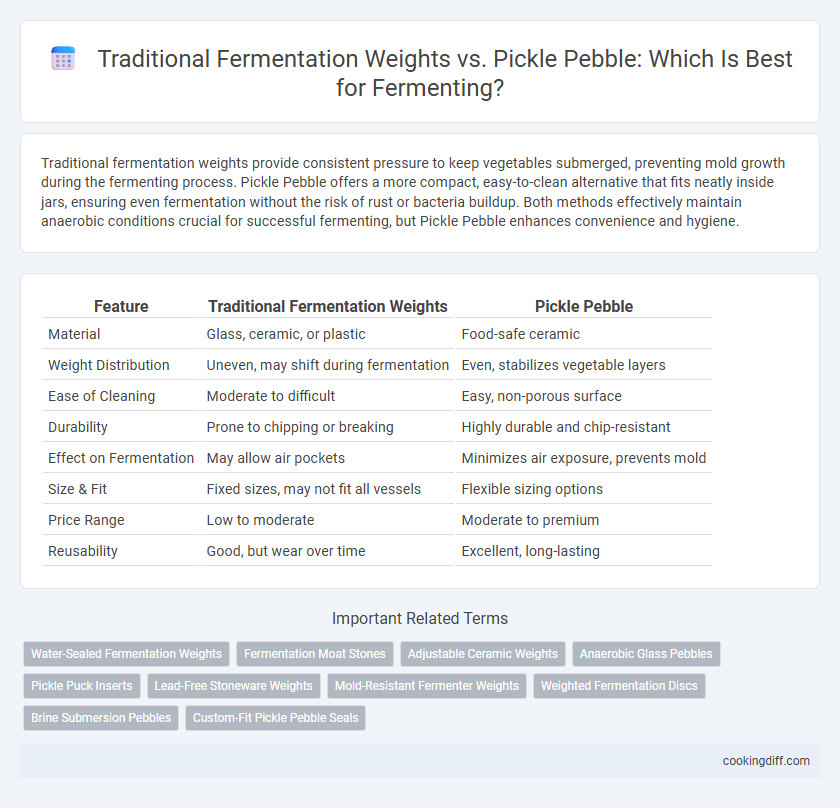 Traditional Fermentation Weights vs. Pickle Pebble: Which Is Best for Fermenting?

Traditional fermentation weights provide consistent pressure to keep vegetables submerged, preventing mold growth during the fermenting process. Pickle Pebble offers a more compact, easy-to-clean alternative that fits neatly inside jars, ensuring even fermentation without the risk of rust or bacteria buildup. Both methods effectively maintain anaerobic conditions crucial for successful fermenting, but Pickle Pebble enhances convenience and hygiene.

| Feature | Traditional Fermentation Weights | Pickle Pebble |
|---|---|---|
| Material | Glass, ceramic, or plastic | Food-safe ceramic |
| Weight Distribution | Uneven, may shift during fermentation | Even, stabilizes vegetable layers |
| Ease of Cleaning | Moderate to difficult | Easy, non-porous surface |
| Durability | Prone to chipping or breaking | Highly durable and chip-resistant |
| Effect on Fermentation | May allow air pockets | Minimizes air exposure, prevents mold |
| Size & Fit | Fixed sizes, may not fit all vessels | Flexible sizing options |
| Price Range | Low to moderate | Moderate to premium |
| Reusability | Good, but wear over time | Excellent, long-lasting |

Important Related Terms

Water-Sealed Fermentation Weights
Fermentation Moat Stones
Adjustable Ceramic Weights
Anaerobic Glass Pebbles
Pickle Puck Inserts
Lead-Free Stoneware Weights
Mold-Resistant Fermenter Weights
Weighted Fermentation Discs
Brine Submersion Pebbles
Custom-Fit Pickle Pebble Seals

cookingdiff.com