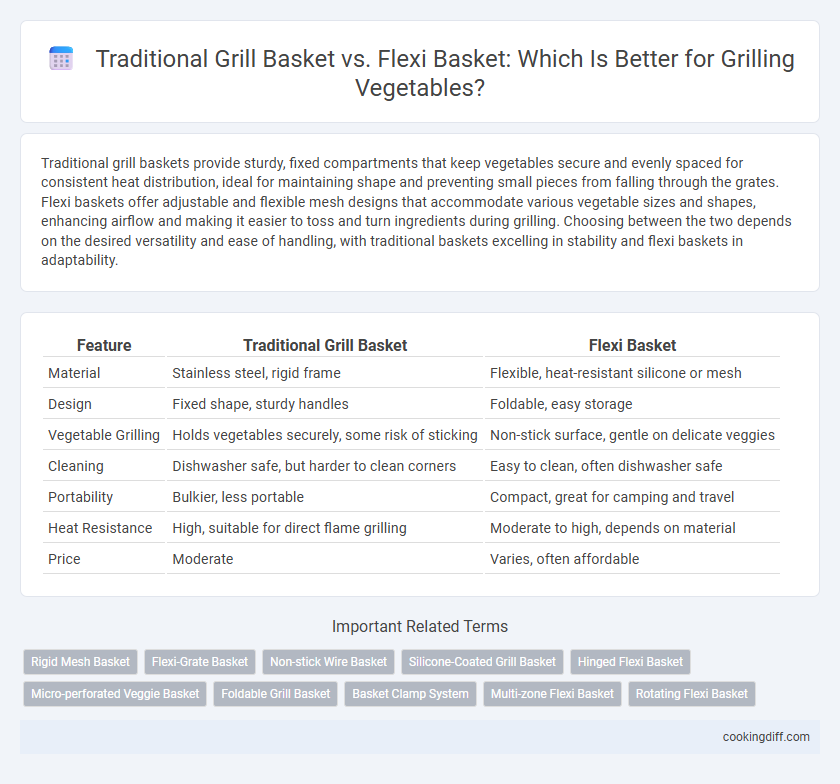 Traditional Grill Basket vs. Flexi Basket: Which Is Better for Grilling Vegetables?

Traditional grill baskets provide sturdy, fixed compartments that keep vegetables secure and evenly spaced for consistent heat distribution, ideal for maintaining shape and preventing small pieces from falling through the grates. Flexi baskets offer adjustable and flexible mesh designs that accommodate various vegetable sizes and shapes, enhancing airflow and making it easier to toss and turn ingredients during grilling. Choosing between the two depends on the desired versatility and ease of handling, with traditional baskets excelling in stability and flexi baskets in adaptability.

| Feature | Traditional Grill Basket | Flexi Basket |
|---|---|---|
| Material | Stainless steel, rigid frame | Flexible, heat-resistant silicone or mesh |
| Design | Fixed shape, sturdy handles | Foldable, easy storage |
| Vegetable Grilling | Holds vegetables securely, some risk of sticking | Non-stick surface, gentle on delicate veggies |
| Cleaning | Dishwasher safe, but harder to clean corners | Easy to clean, often dishwasher safe |
| Portability | Bulkier, less portable | Compact, great for camping and travel |
| Heat Resistance | High, suitable for direct flame grilling | Moderate to high, depends on material |
| Price | Moderate | Varies, often affordable |

Important Related Terms

Rigid Mesh Basket
Flexi-Grate Basket
Non-stick Wire Basket
Silicone-Coated Grill Basket
Hinged Flexi Basket
Micro-perforated Veggie Basket
Foldable Grill Basket
Basket Clamp System
Multi-zone Flexi Basket
Rotating Flexi Basket

cookingdiff.com