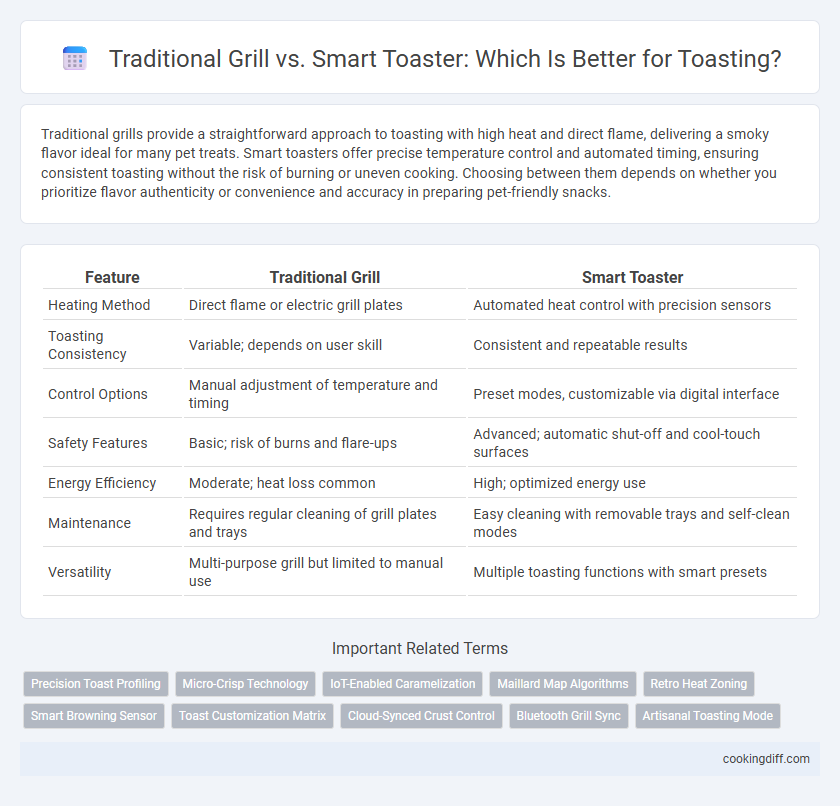 Traditional Grill vs. Smart Toaster: Which Is Better for Toasting?

Traditional grills provide a straightforward approach to toasting with high heat and direct flame, delivering a smoky flavor ideal for many pet treats. Smart toasters offer precise temperature control and automated timing, ensuring consistent toasting without the risk of burning or uneven cooking. Choosing between them depends on whether you prioritize flavor authenticity or convenience and accuracy in preparing pet-friendly snacks.

| Feature | Traditional Grill | Smart Toaster |
|---|---|---|
| Heating Method | Direct flame or electric grill plates | Automated heat control with precision sensors |
| Toasting Consistency | Variable; depends on user skill | Consistent and repeatable results |
| Control Options | Manual adjustment of temperature and timing | Preset modes, customizable via digital interface |
| Safety Features | Basic; risk of burns and flare-ups | Advanced; automatic shut-off and cool-touch surfaces |
| Energy Efficiency | Moderate; heat loss common | High; optimized energy use |
| Maintenance | Requires regular cleaning of grill plates and trays | Easy cleaning with removable trays and self-clean modes |
| Versatility | Multi-purpose grill but limited to manual use | Multiple toasting functions with smart presets |

Important Related Terms

Precision Toast Profiling
Micro-Crisp Technology
IoT-Enabled Caramelization
Maillard Map Algorithms
Retro Heat Zoning
Smart Browning Sensor
Toast Customization Matrix
Cloud-Synced Crust Control
Bluetooth Grill Sync
Artisanal Toasting Mode

cookingdiff.com