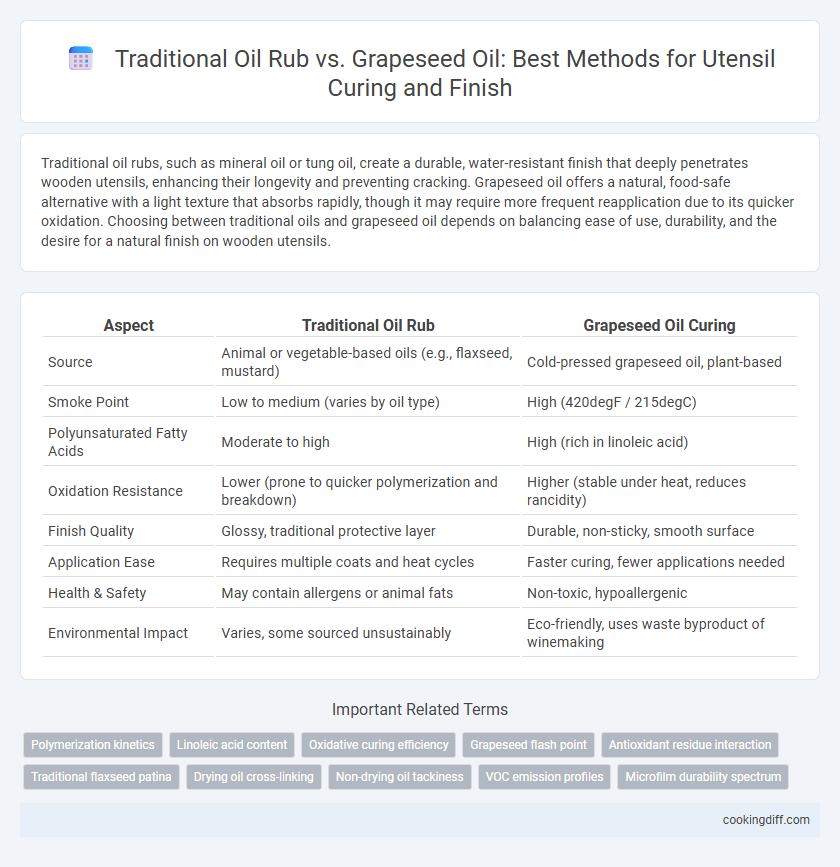 Traditional Oil Rub vs. Grapeseed Oil: Best Methods for Utensil Curing and Finish

Traditional oil rubs, such as mineral oil or tung oil, create a durable, water-resistant finish that deeply penetrates wooden utensils, enhancing their longevity and preventing cracking. Grapeseed oil offers a natural, food-safe alternative with a light texture that absorbs rapidly, though it may require more frequent reapplication due to its quicker oxidation. Choosing between traditional oils and grapeseed oil depends on balancing ease of use, durability, and the desire for a natural finish on wooden utensils.

| Aspect | Traditional Oil Rub | Grapeseed Oil Curing |
|---|---|---|
| Source | Animal or vegetable-based oils (e.g., flaxseed, mustard) | Cold-pressed grapeseed oil, plant-based |
| Smoke Point | Low to medium (varies by oil type) | High (420degF / 215degC) |
| Polyunsaturated Fatty Acids | Moderate to high | High (rich in linoleic acid) |
| Oxidation Resistance | Lower (prone to quicker polymerization and breakdown) | Higher (stable under heat, reduces rancidity) |
| Finish Quality | Glossy, traditional protective layer | Durable, non-sticky, smooth surface |
| Application Ease | Requires multiple coats and heat cycles | Faster curing, fewer applications needed |
| Health & Safety | May contain allergens or animal fats | Non-toxic, hypoallergenic |
| Environmental Impact | Varies, some sourced unsustainably | Eco-friendly, uses waste byproduct of winemaking |

Important Related Terms

Polymerization kinetics
Linoleic acid content
Oxidative curing efficiency
Grapeseed flash point
Antioxidant residue interaction
Traditional flaxseed patina
Drying oil cross-linking
Non-drying oil tackiness
VOC emission profiles
Microfilm durability spectrum

cookingdiff.com