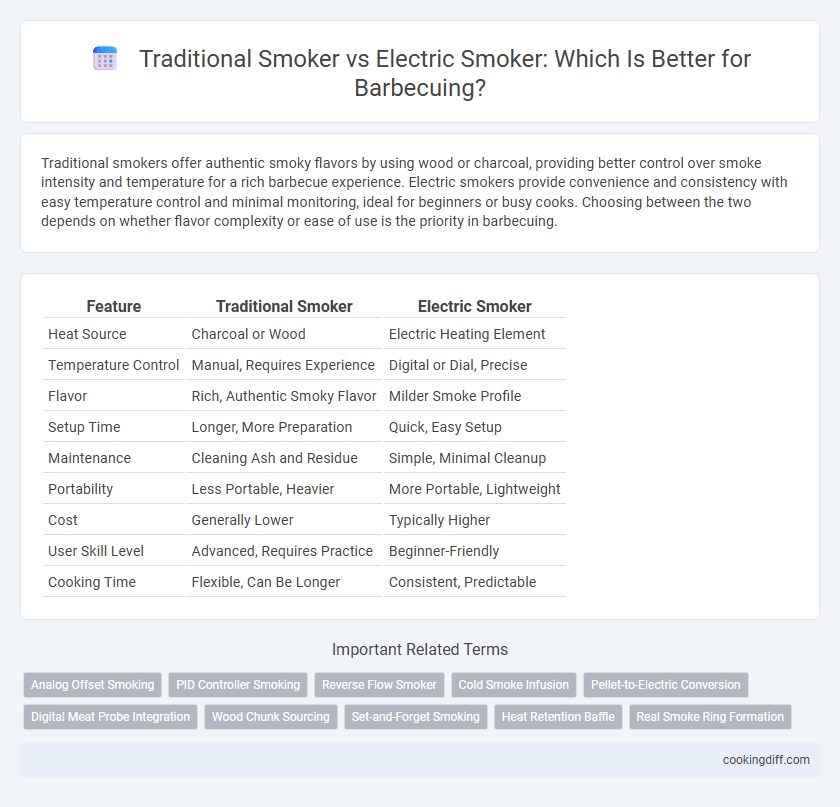 Traditional Smoker vs Electric Smoker: Which Is Better for Barbecuing?

Traditional smokers offer authentic smoky flavors by using wood or charcoal, providing better control over smoke intensity and temperature for a rich barbecue experience. Electric smokers provide convenience and consistency with easy temperature control and minimal monitoring, ideal for beginners or busy cooks. Choosing between the two depends on whether flavor complexity or ease of use is the priority in barbecuing.

| Feature | Traditional Smoker | Electric Smoker |
|---|---|---|
| Heat Source | Charcoal or Wood | Electric Heating Element |
| Temperature Control | Manual, Requires Experience | Digital or Dial, Precise |
| Flavor | Rich, Authentic Smoky Flavor | Milder Smoke Profile |
| Setup Time | Longer, More Preparation | Quick, Easy Setup |
| Maintenance | Cleaning Ash and Residue | Simple, Minimal Cleanup |
| Portability | Less Portable, Heavier | More Portable, Lightweight |
| Cost | Generally Lower | Typically Higher |
| User Skill Level | Advanced, Requires Practice | Beginner-Friendly |
| Cooking Time | Flexible, Can Be Longer | Consistent, Predictable |

Important Related Terms

Analog Offset Smoking
PID Controller Smoking
Reverse Flow Smoker
Cold Smoke Infusion
Pellet-to-Electric Conversion
Digital Meat Probe Integration
Wood Chunk Sourcing
Set-and-Forget Smoking
Heat Retention Baffle
Real Smoke Ring Formation

cookingdiff.com