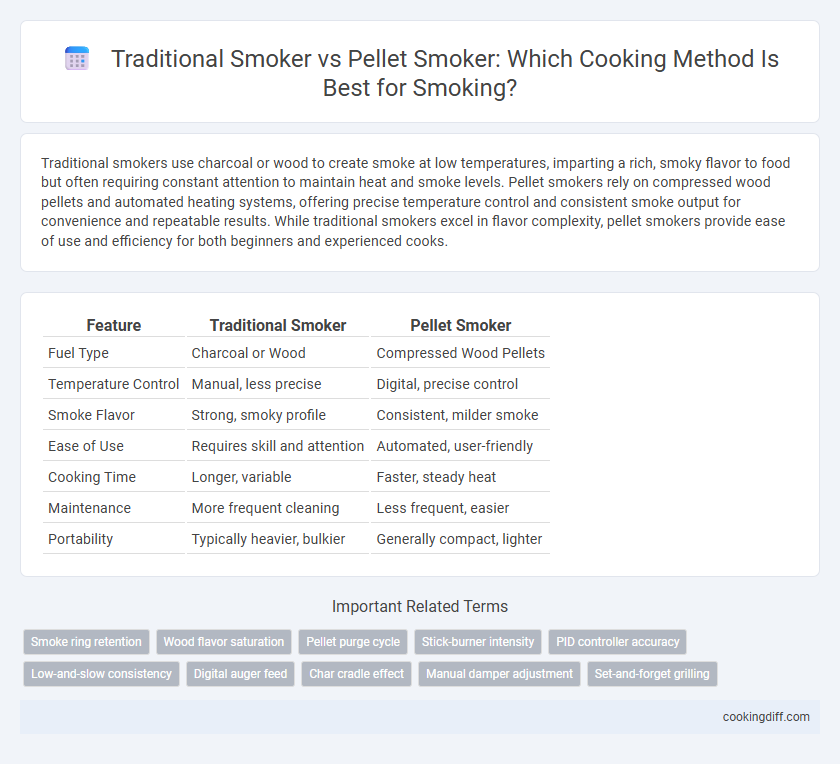 Traditional Smoker vs Pellet Smoker: Which Cooking Method Is Best for Smoking?

Traditional smokers use charcoal or wood to create smoke at low temperatures, imparting a rich, smoky flavor to food but often requiring constant attention to maintain heat and smoke levels. Pellet smokers rely on compressed wood pellets and automated heating systems, offering precise temperature control and consistent smoke output for convenience and repeatable results. While traditional smokers excel in flavor complexity, pellet smokers provide ease of use and efficiency for both beginners and experienced cooks.

| Feature | Traditional Smoker | Pellet Smoker |
|---|---|---|
| Fuel Type | Charcoal or Wood | Compressed Wood Pellets |
| Temperature Control | Manual, less precise | Digital, precise control |
| Smoke Flavor | Strong, smoky profile | Consistent, milder smoke |
| Ease of Use | Requires skill and attention | Automated, user-friendly |
| Cooking Time | Longer, variable | Faster, steady heat |
| Maintenance | More frequent cleaning | Less frequent, easier |
| Portability | Typically heavier, bulkier | Generally compact, lighter |

Important Related Terms

Smoke ring retention
Wood flavor saturation
Pellet purge cycle
Stick-burner intensity
PID controller accuracy
Low-and-slow consistency
Digital auger feed
Char cradle effect
Manual damper adjustment
Set-and-forget grilling

cookingdiff.com