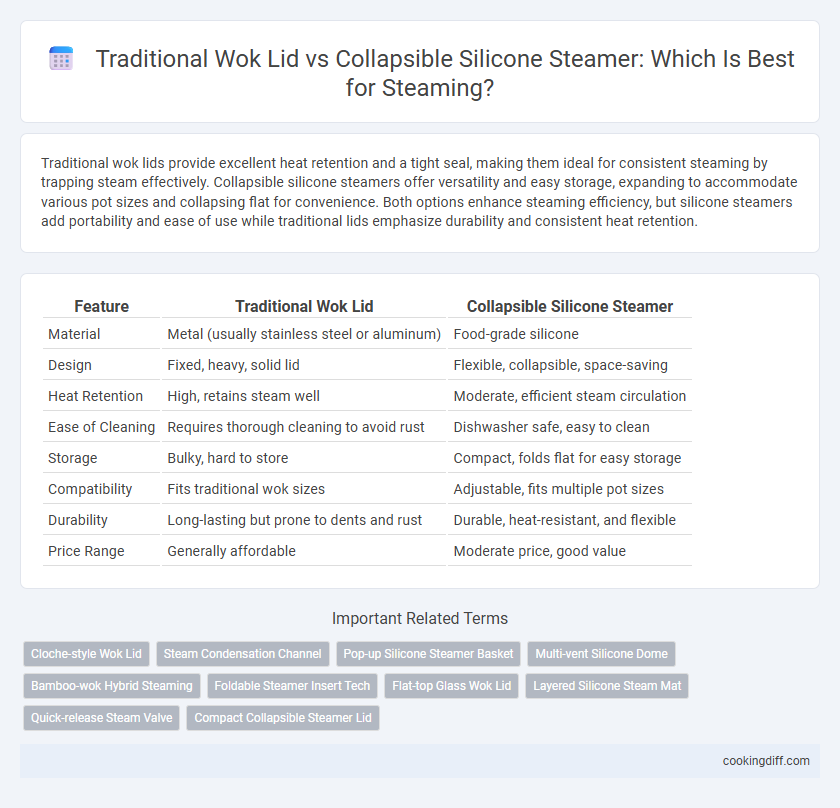 Traditional Wok Lid vs Collapsible Silicone Steamer: Which Is Best for Steaming?

Traditional wok lids provide excellent heat retention and a tight seal, making them ideal for consistent steaming by trapping steam effectively. Collapsible silicone steamers offer versatility and easy storage, expanding to accommodate various pot sizes and collapsing flat for convenience. Both options enhance steaming efficiency, but silicone steamers add portability and ease of use while traditional lids emphasize durability and consistent heat retention.

| Feature | Traditional Wok Lid | Collapsible Silicone Steamer |
|---|---|---|
| Material | Metal (usually stainless steel or aluminum) | Food-grade silicone |
| Design | Fixed, heavy, solid lid | Flexible, collapsible, space-saving |
| Heat Retention | High, retains steam well | Moderate, efficient steam circulation |
| Ease of Cleaning | Requires thorough cleaning to avoid rust | Dishwasher safe, easy to clean |
| Storage | Bulky, hard to store | Compact, folds flat for easy storage |
| Compatibility | Fits traditional wok sizes | Adjustable, fits multiple pot sizes |
| Durability | Long-lasting but prone to dents and rust | Durable, heat-resistant, and flexible |
| Price Range | Generally affordable | Moderate price, good value |

Important Related Terms

Cloche-style Wok Lid
Steam Condensation Channel
Pop-up Silicone Steamer Basket
Multi-vent Silicone Dome
Bamboo-wok Hybrid Steaming
Foldable Steamer Insert Tech
Flat-top Glass Wok Lid
Layered Silicone Steam Mat
Quick-release Steam Valve
Compact Collapsible Steamer Lid

cookingdiff.com